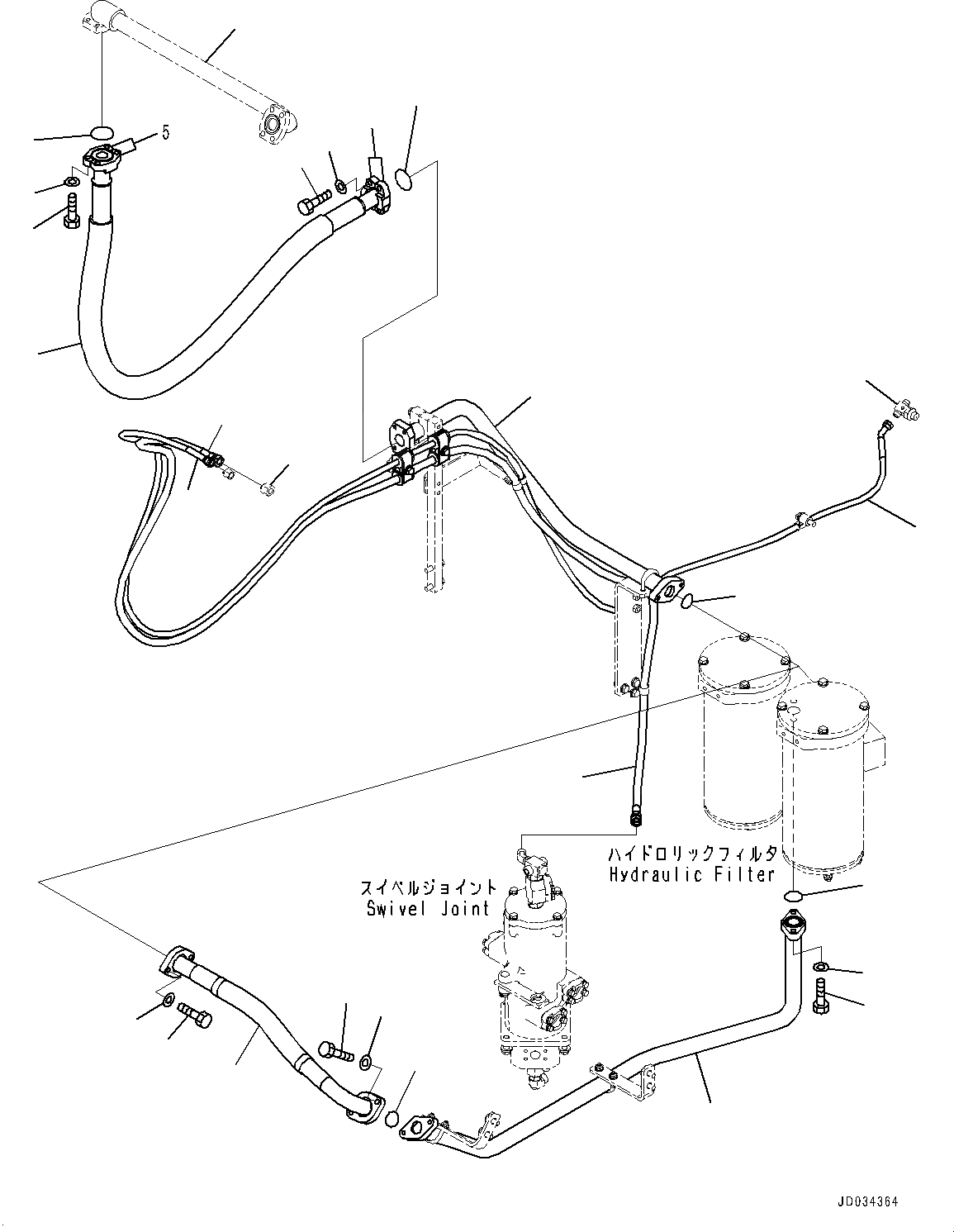 5

ハイドロリックフィルタ
Hydraulic Filter

スイベルジョイント
Swivel Joint

JD034364