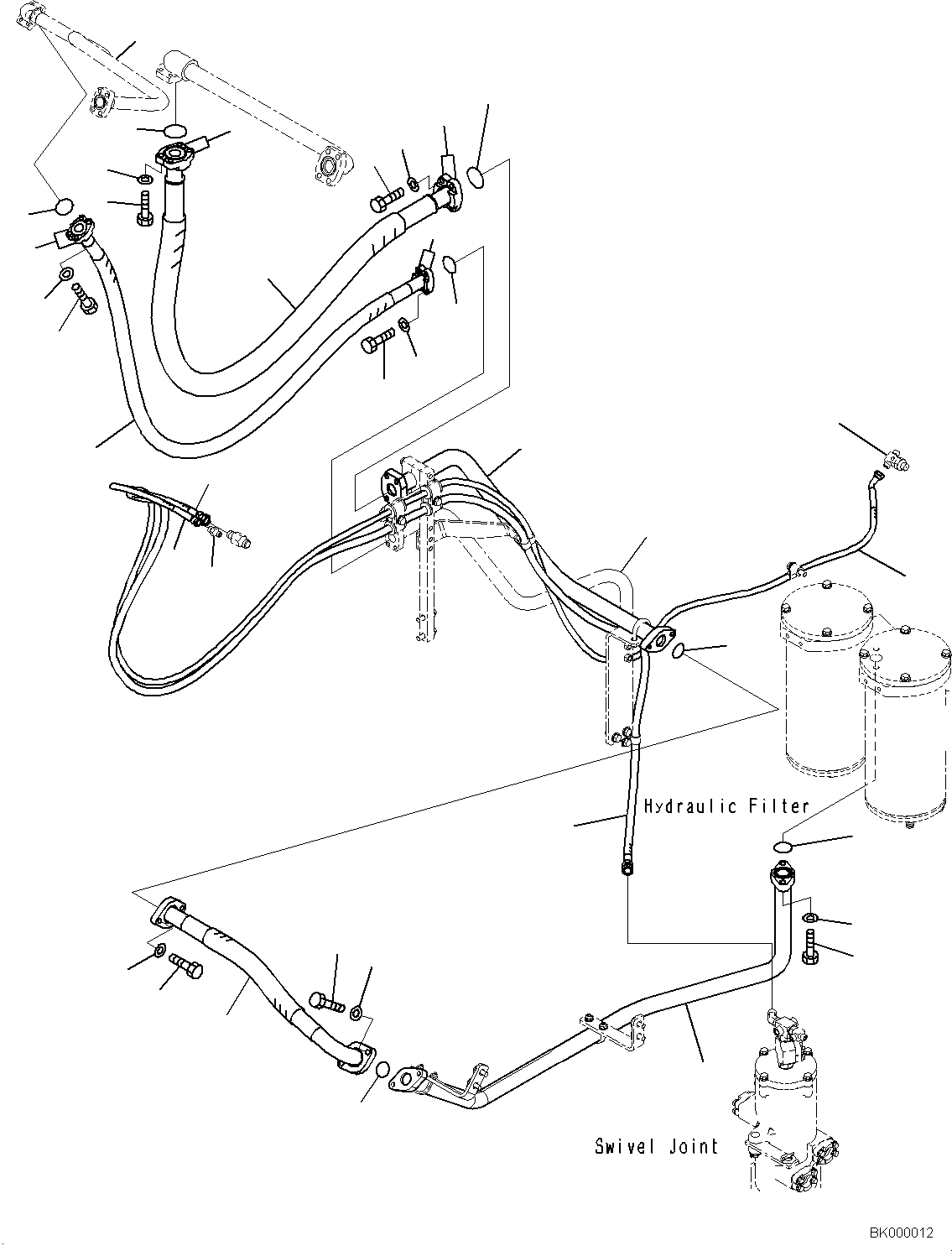 Hydraulic Filter

Swivel Joint

BK000012