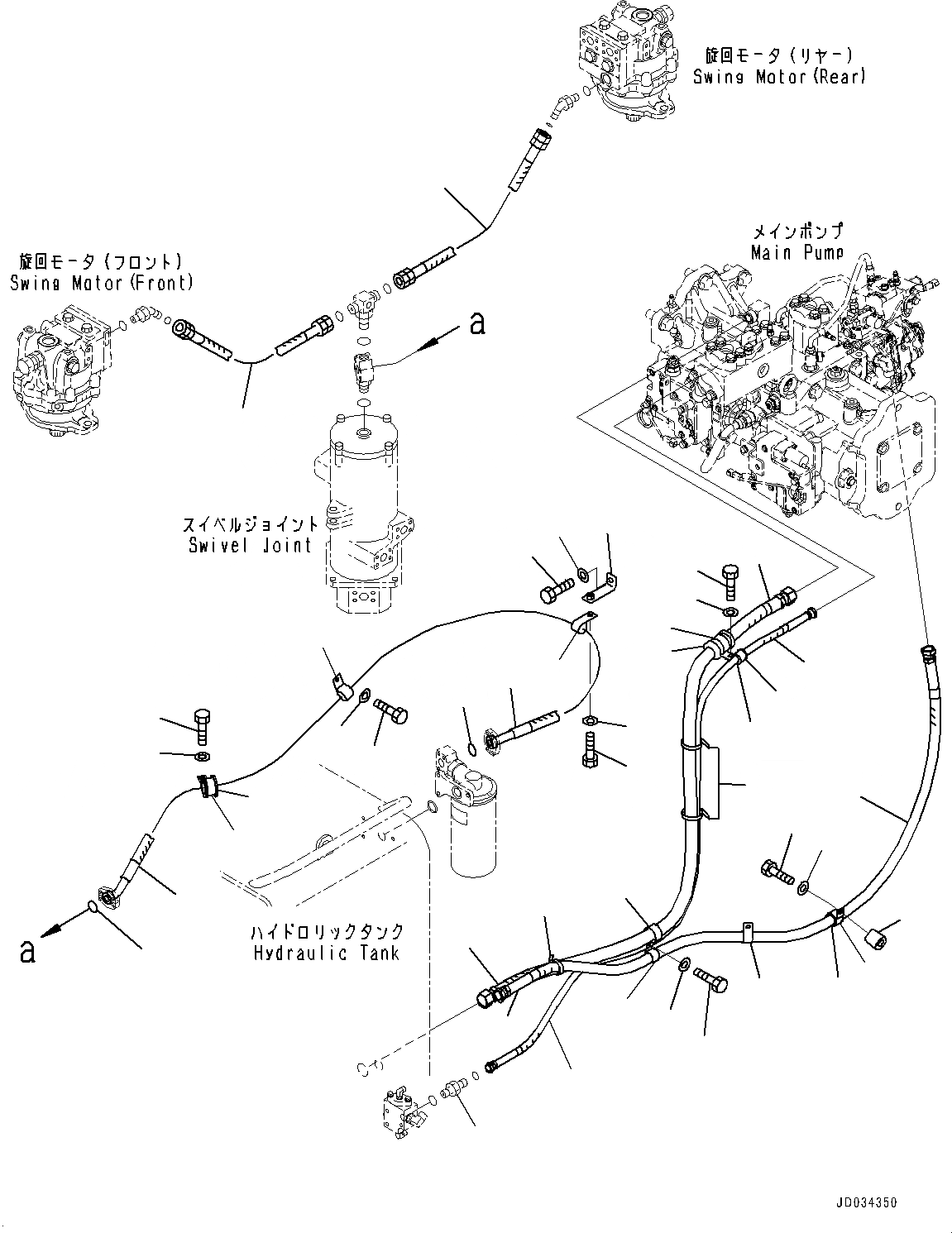 旋回モータ（リヤー）
Swing Motor(Rear)

メインポンプ
Main Pump

旋回モータ（フロント）
Swing Motor(Front)

a

スイベルジョイント
Swivel Joint

ハイドロリックタンク
Hydraulic Tank

a

JD034350