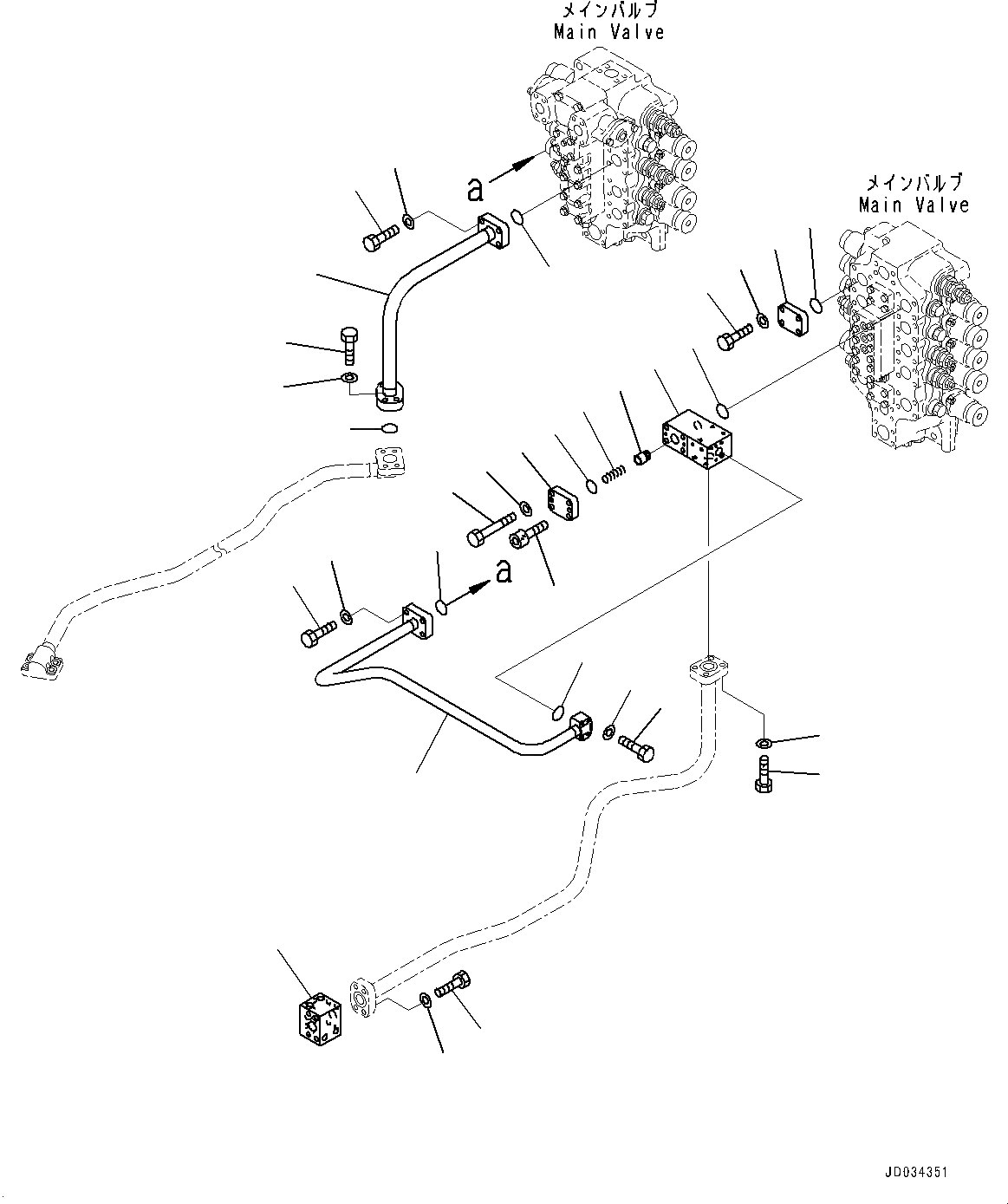 メインバルブ
Main Valve

a

メインバルブ
Main Valve

a

JD034351