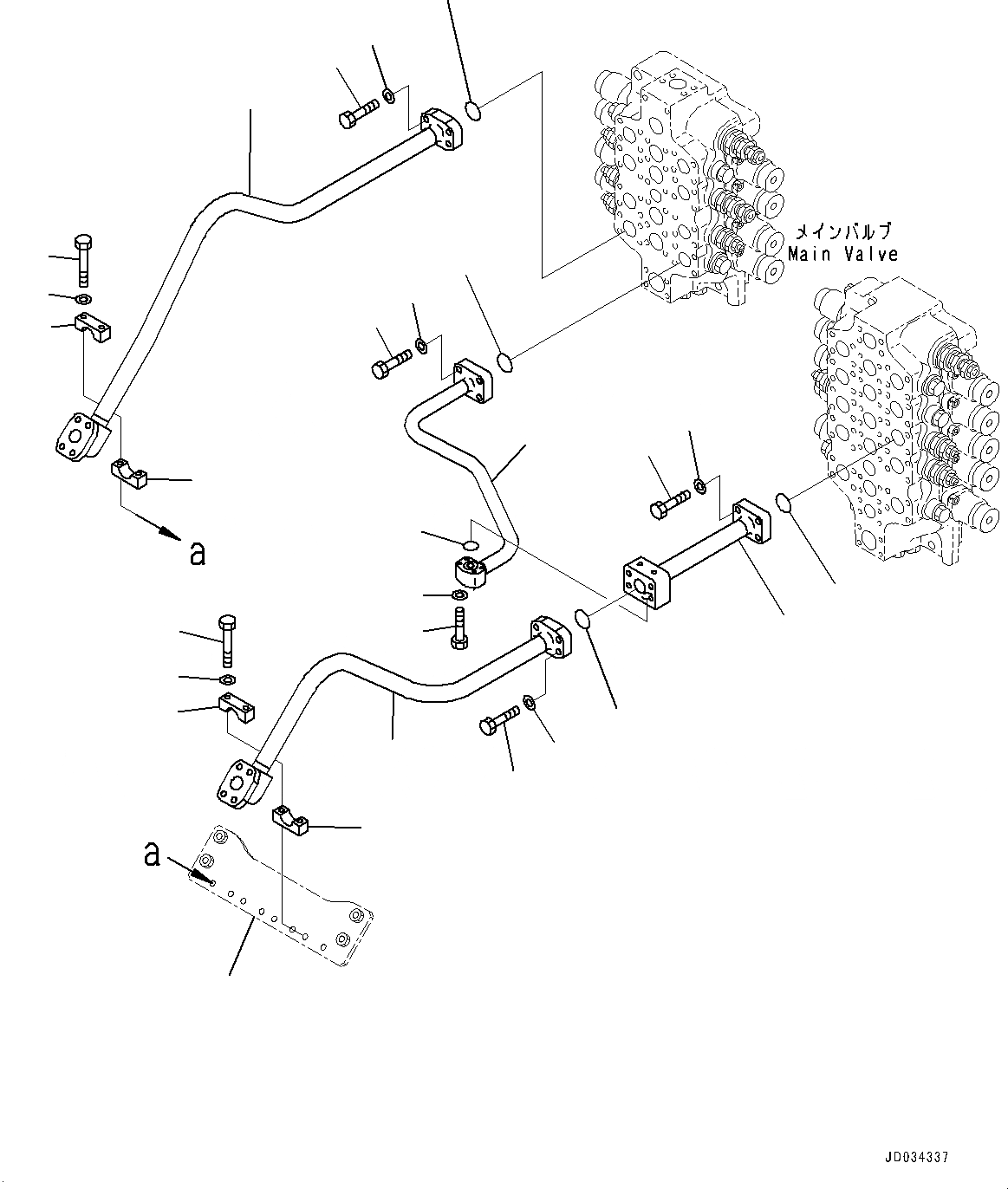 メインバルブ
Main Valve

a

a

JD034337