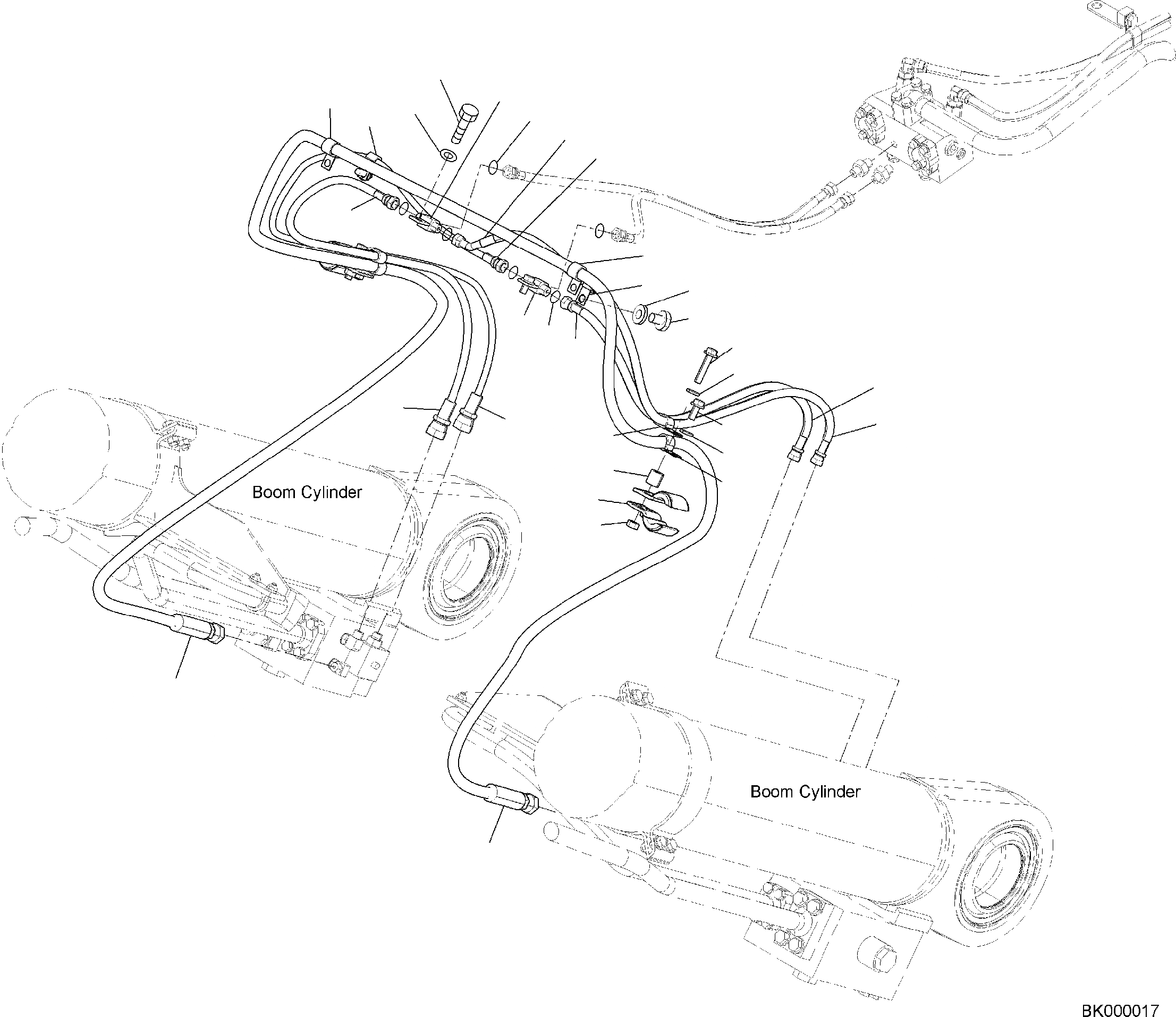 Boom Cylinder

Boom Cylinder

BK000017