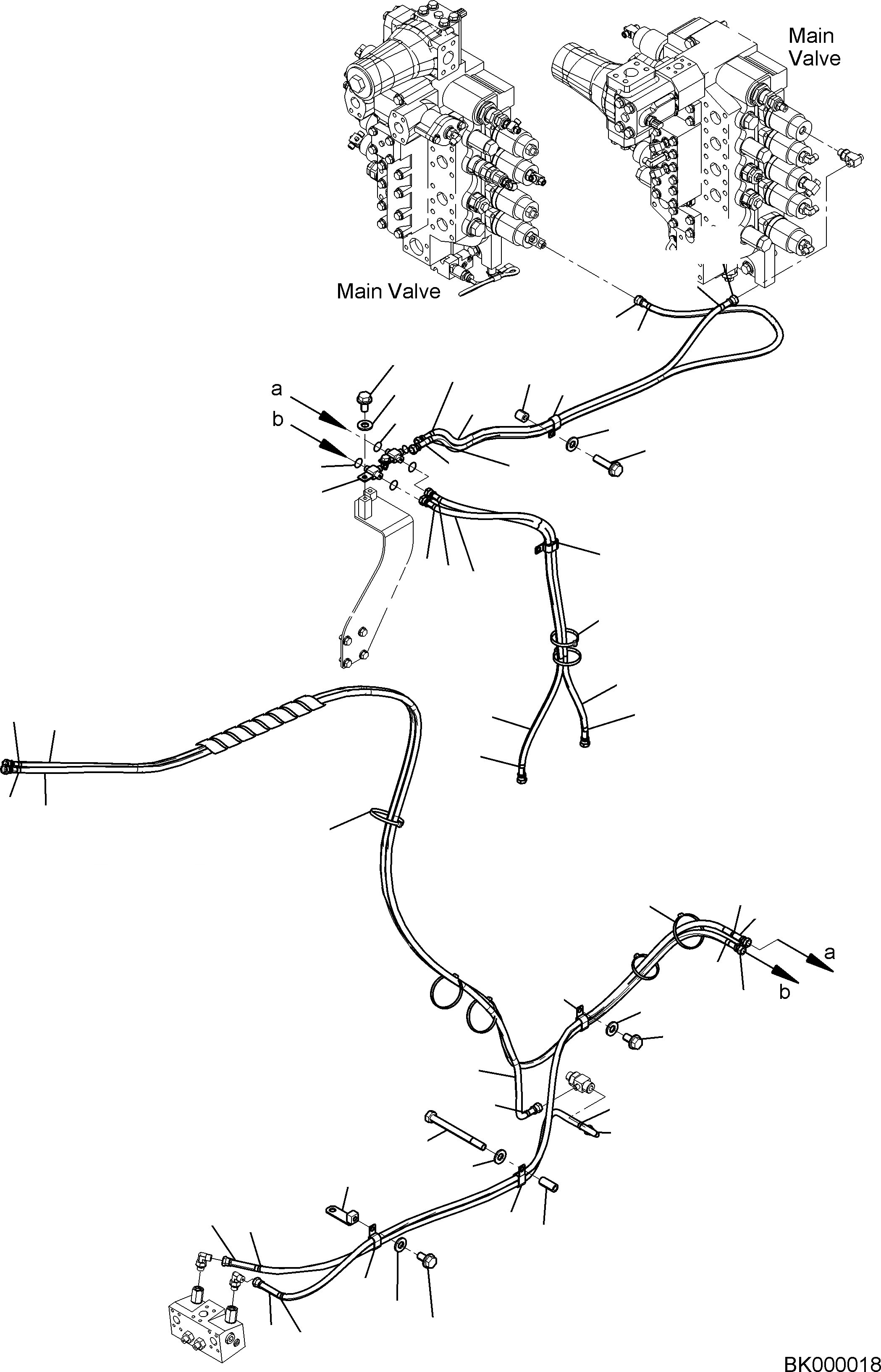 Main Valve

Main Valve

a

b

a

b

BK000018