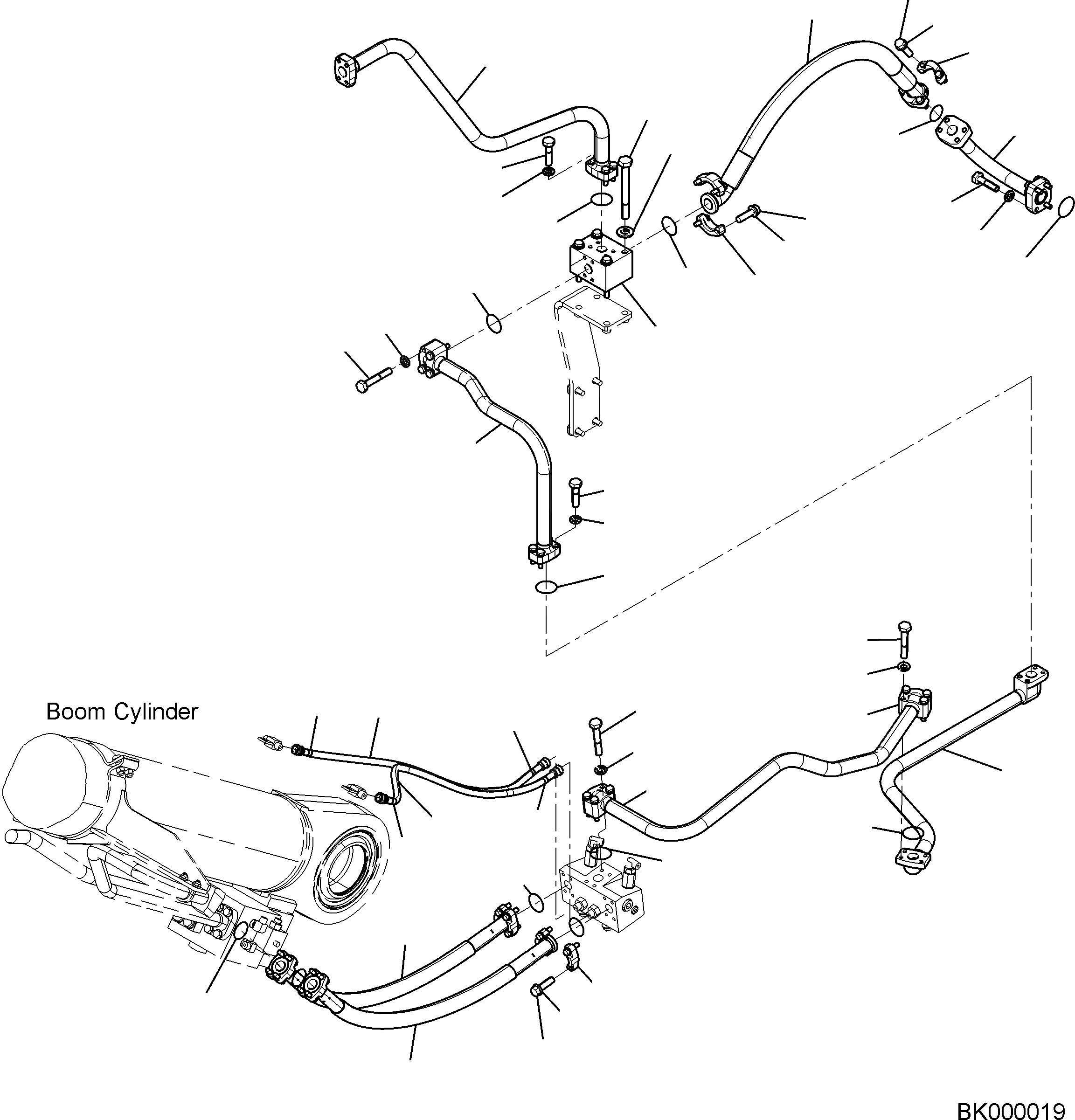 Boom Cylinder

BK000019