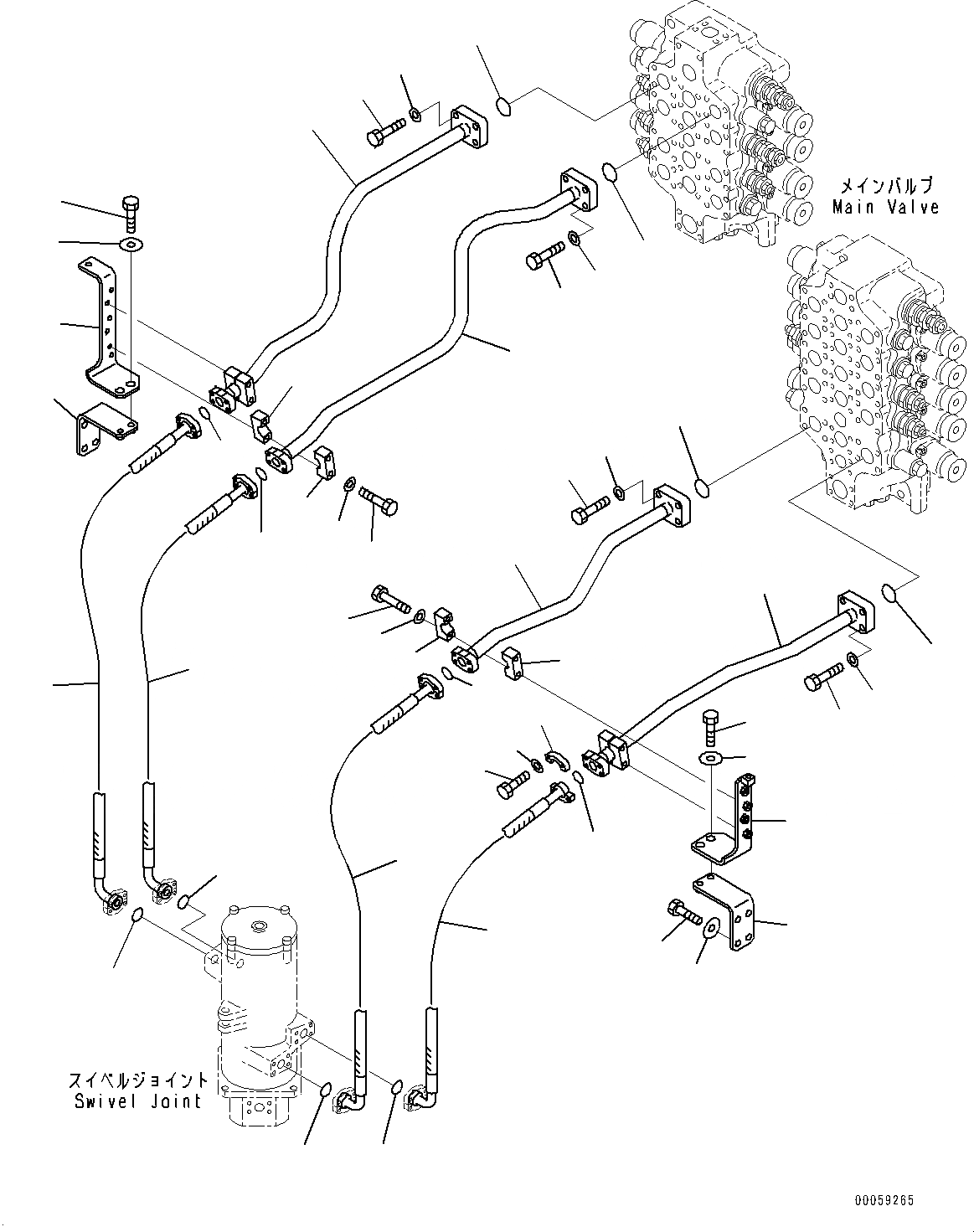 メインバルブ
Main Valve

スイベルジョイント
Swivel Joint

00059265