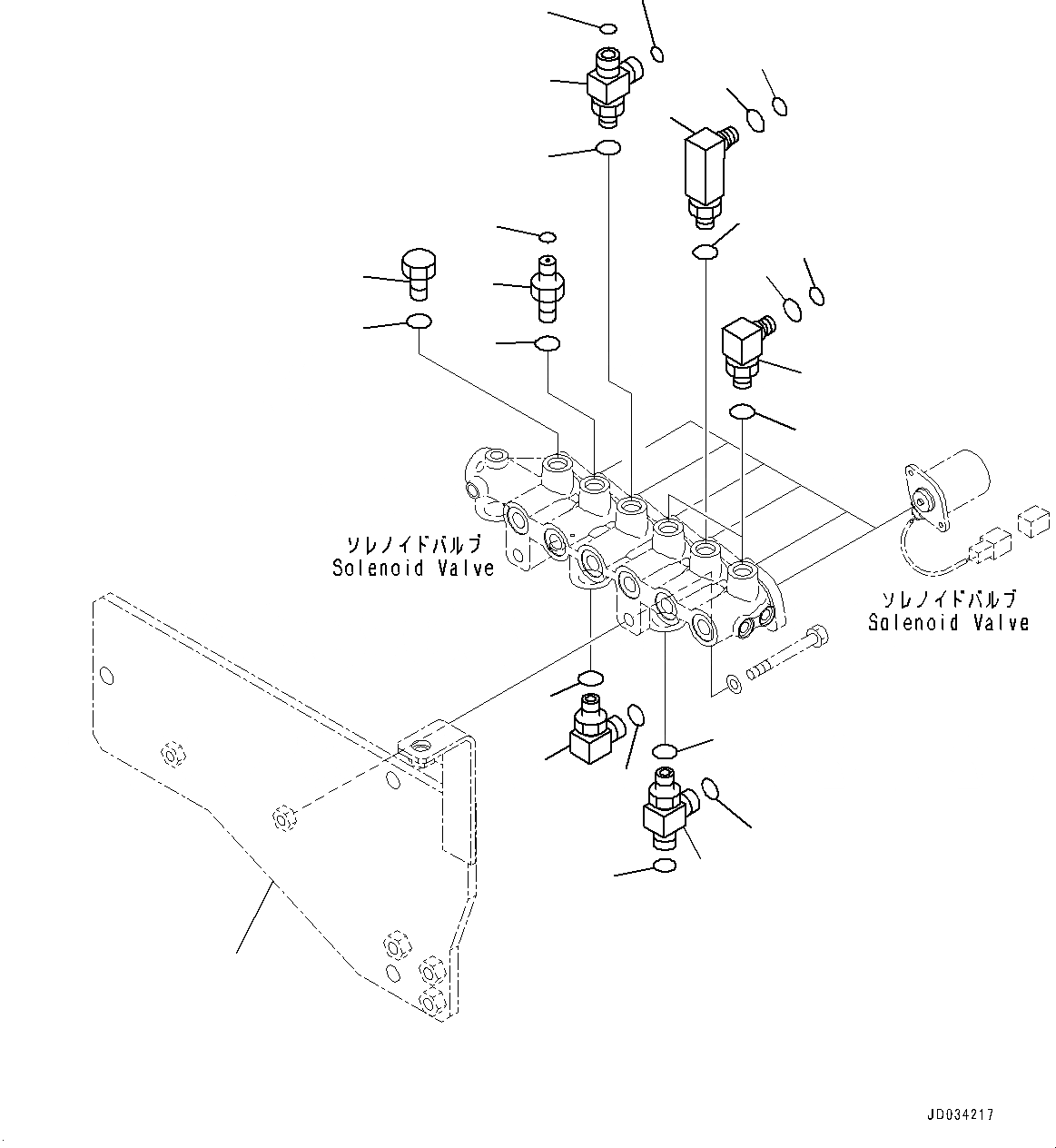 ソレノイドバルブ
Solenoid Valve

ソレノイドバルブ
Solenoid Valve

JD034217