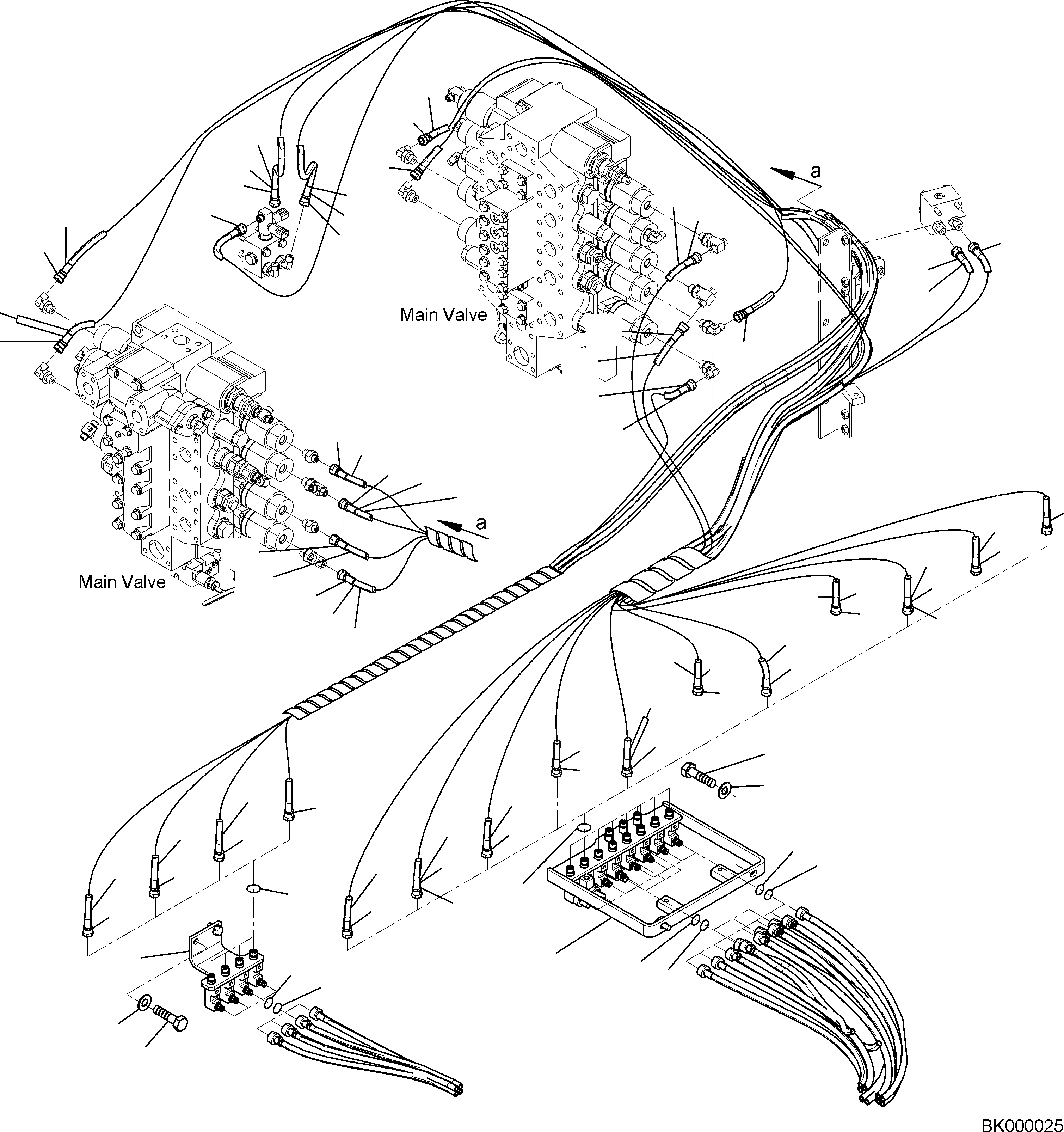 a

Main Valve

a

Main Valve

BK000025