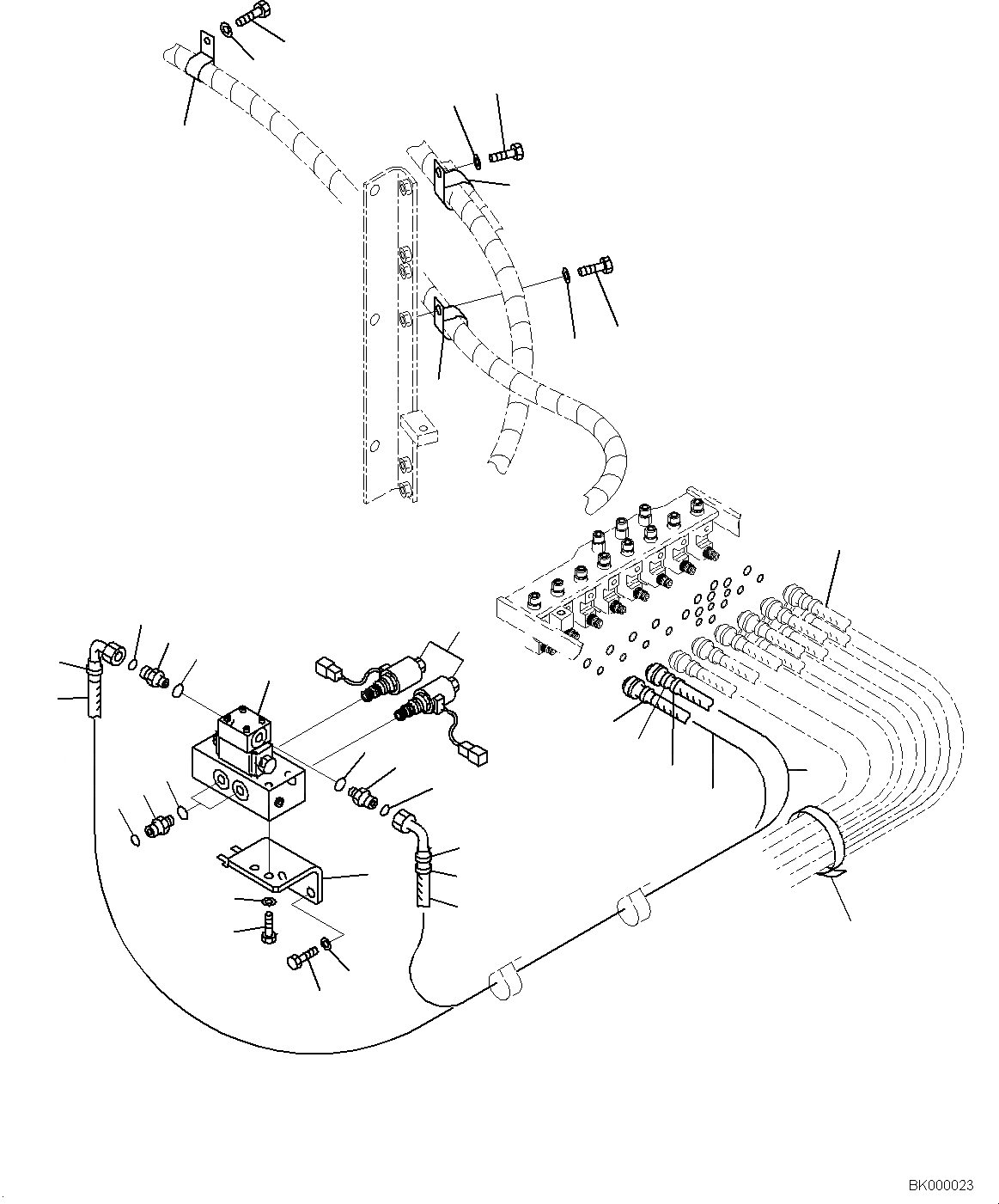 BK000023