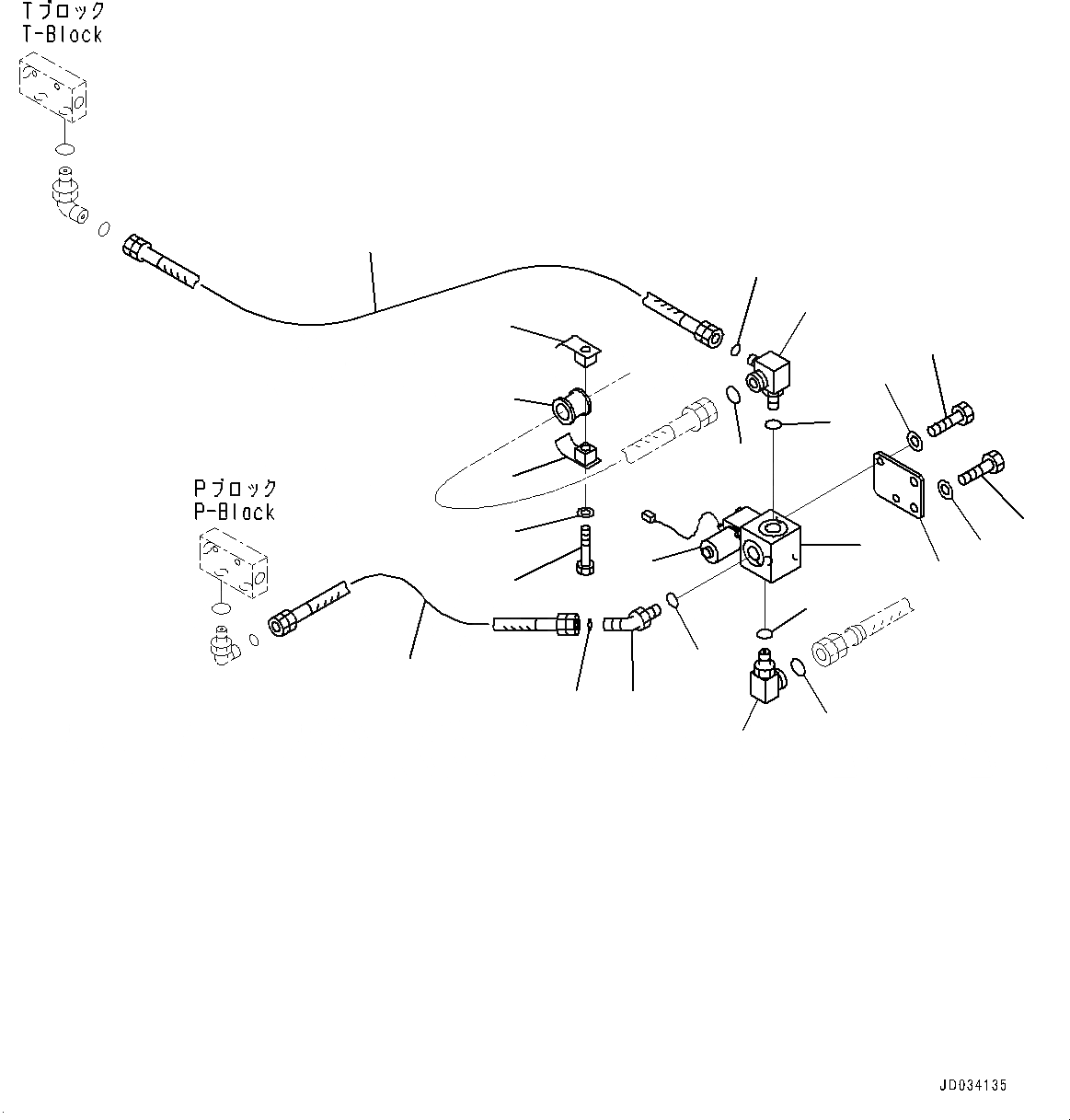 Tブロック
T-Block

Pブロック
P-Block

JD034135