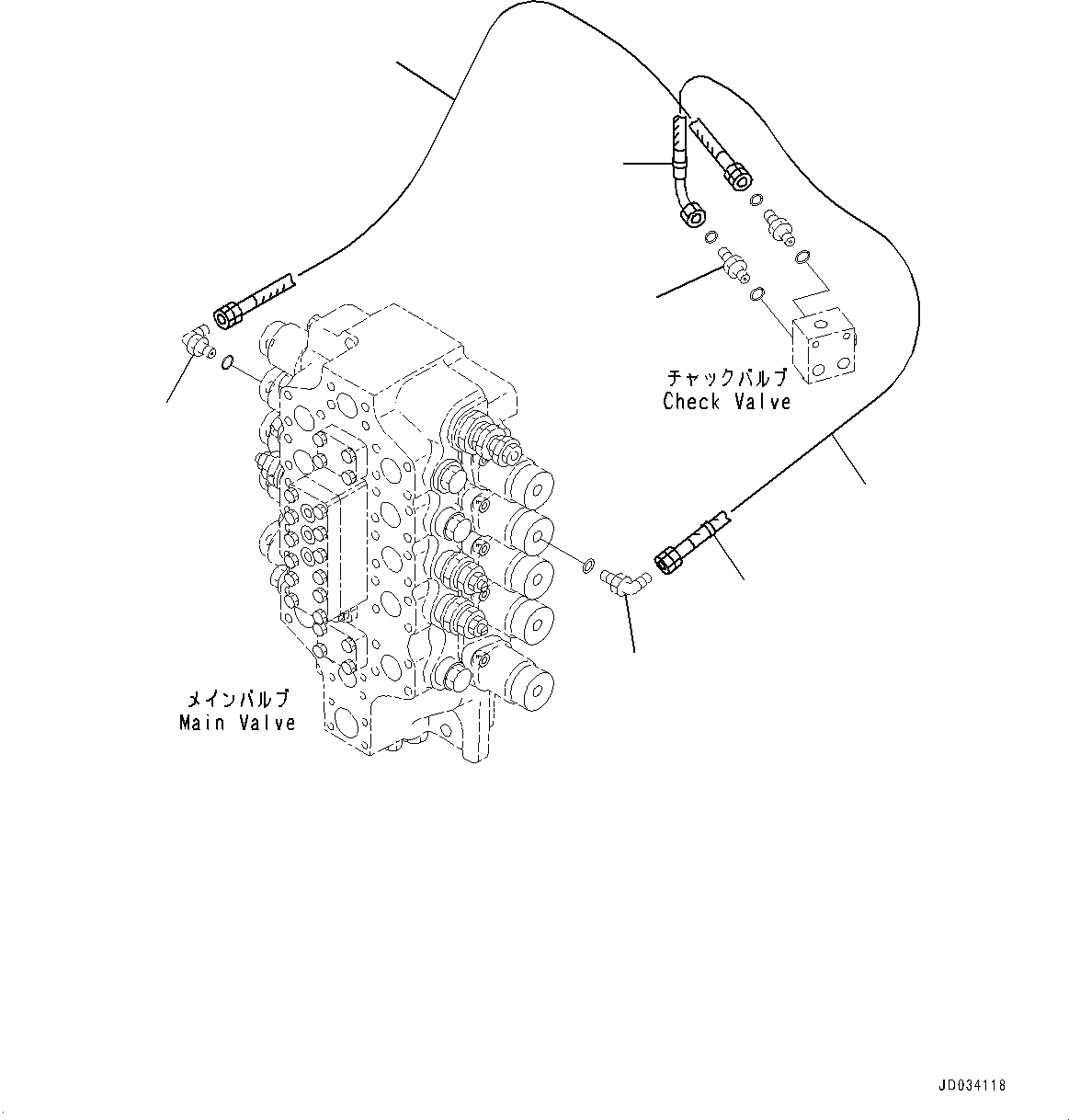 チャックバルブ
Check Valve

メインバルブ
Main Valve

JD034118