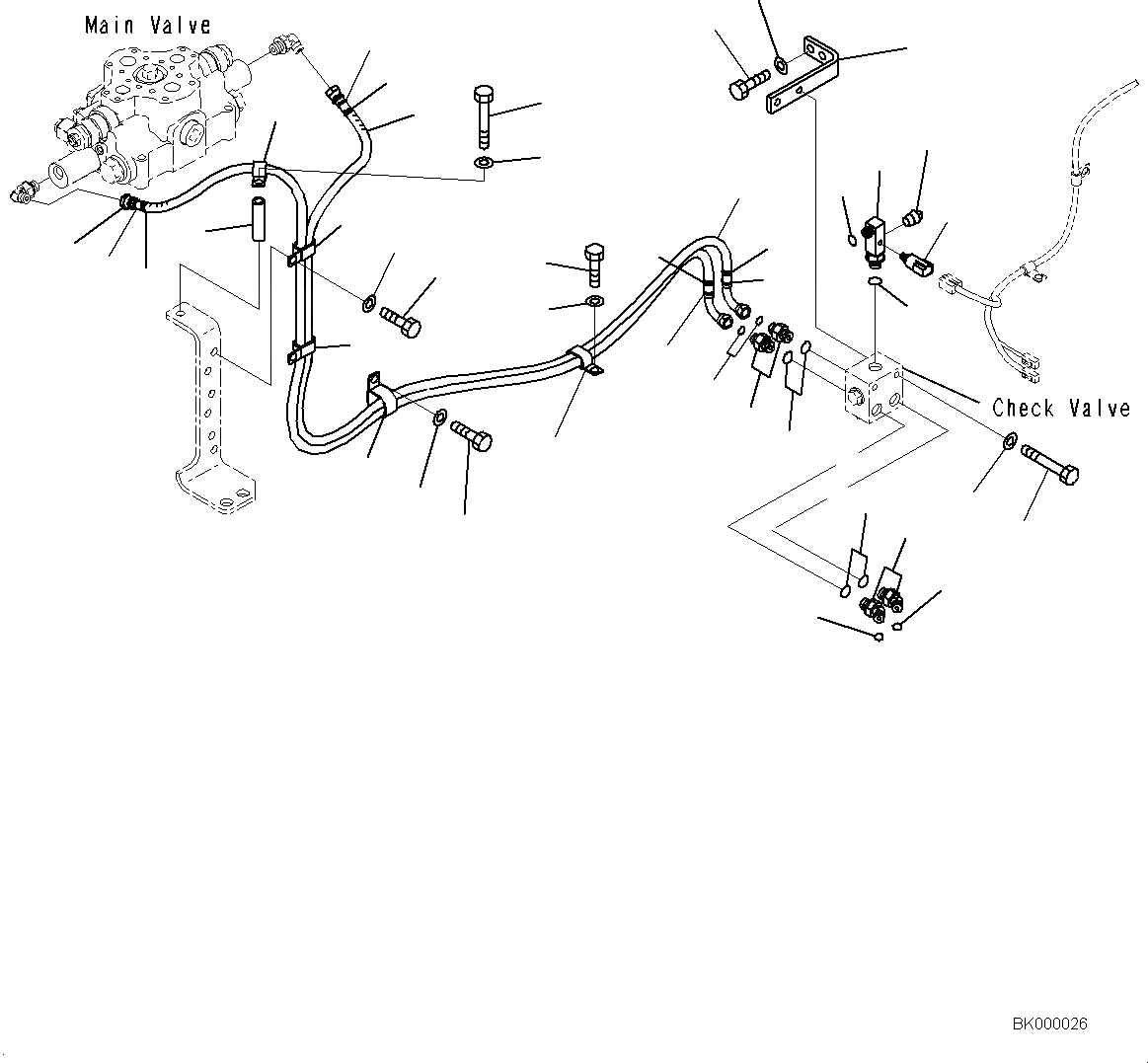 Main Valve

Check Valve

BK000026