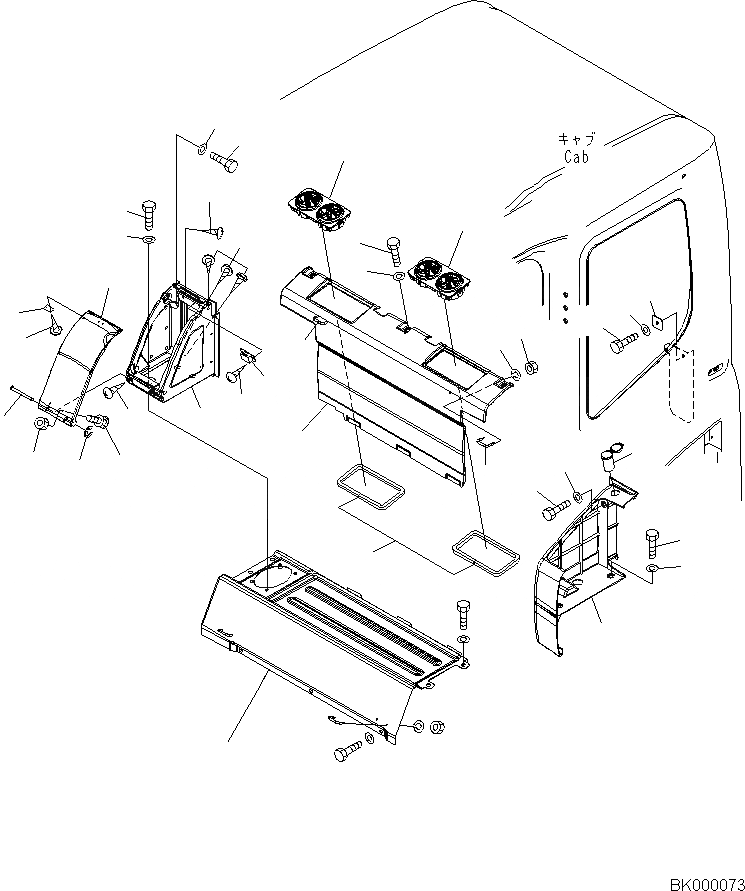 キャブ
Cab

BK000073