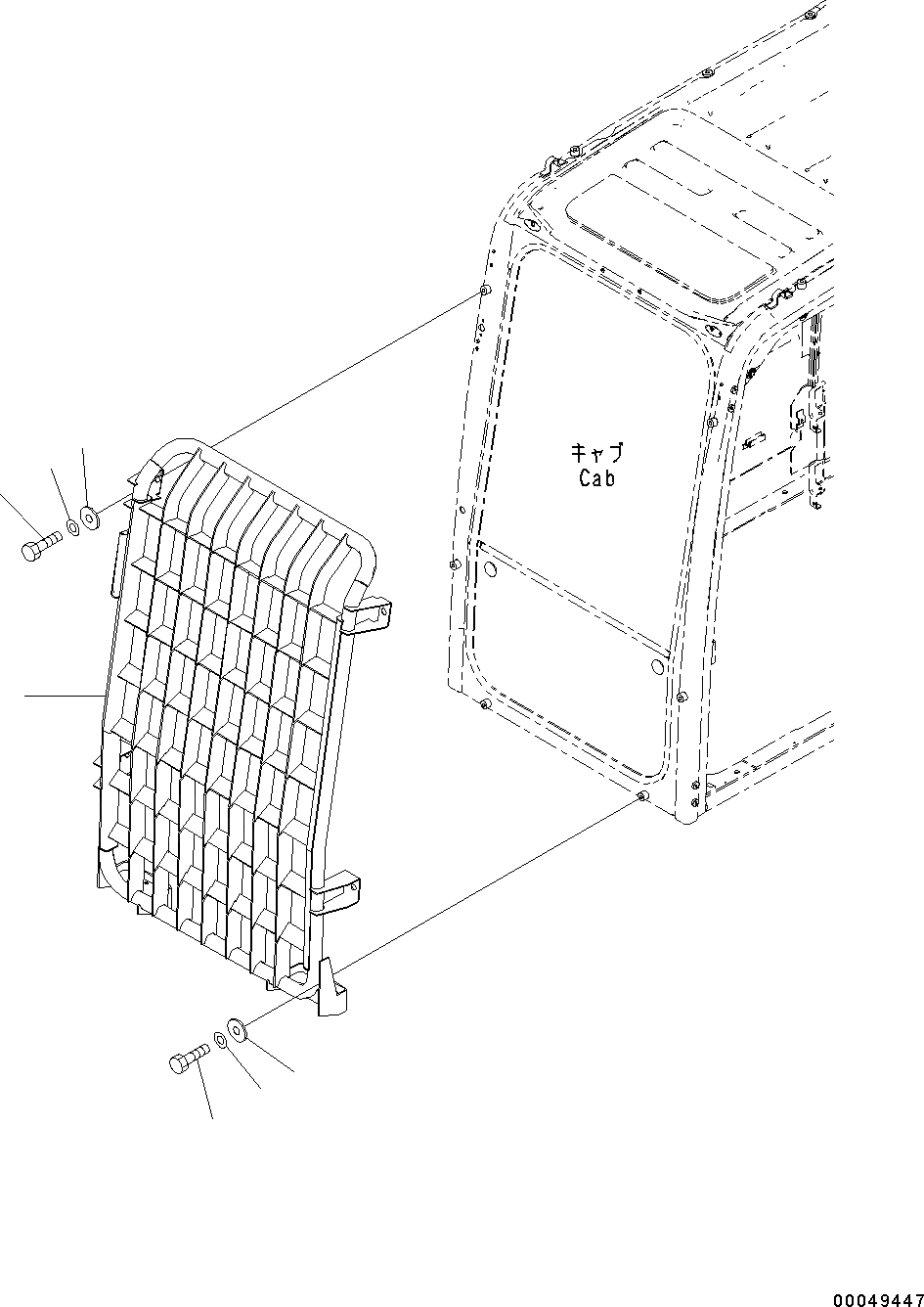 キャブ
Cab

00049447