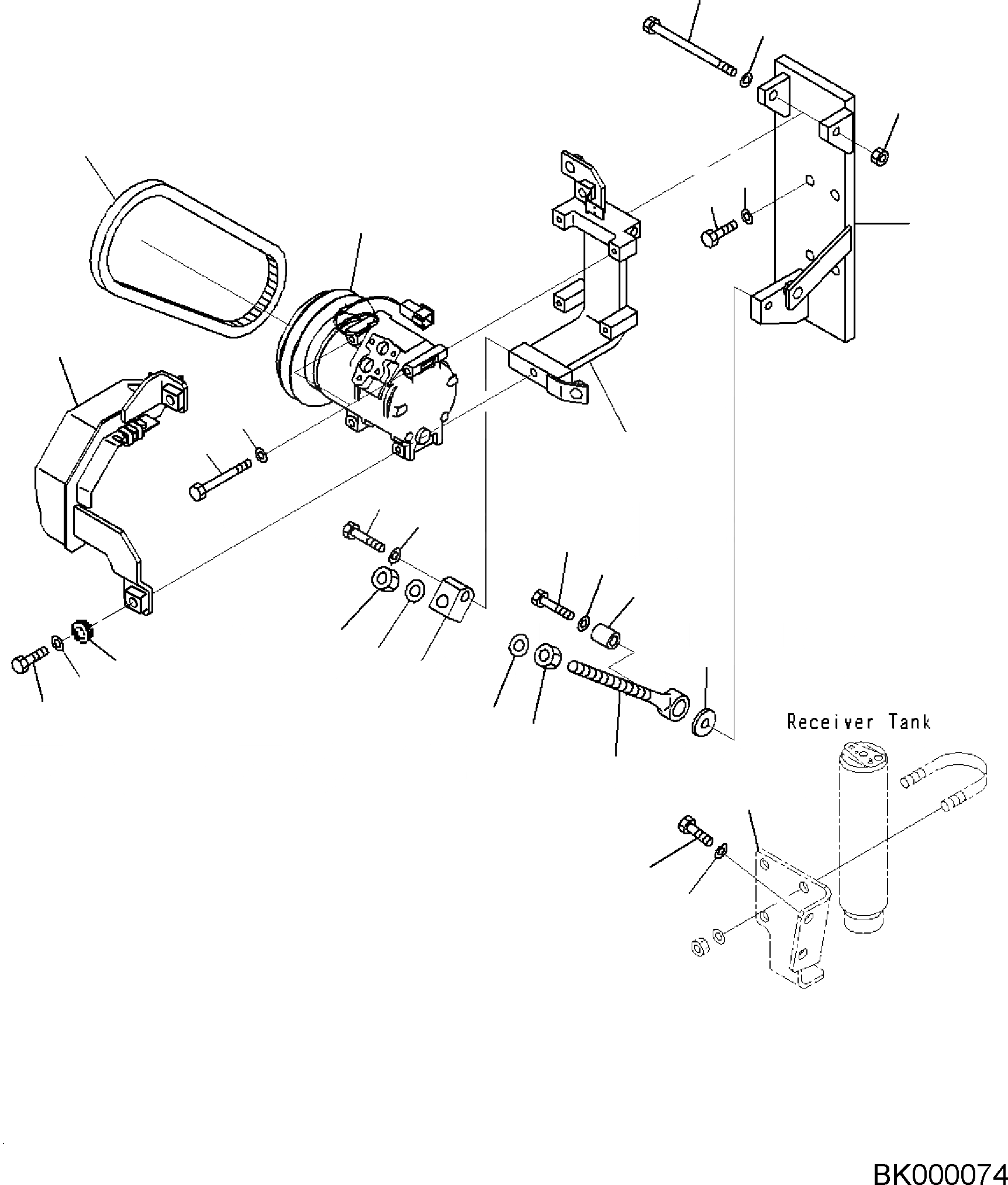 Receiver Tank

BK000074