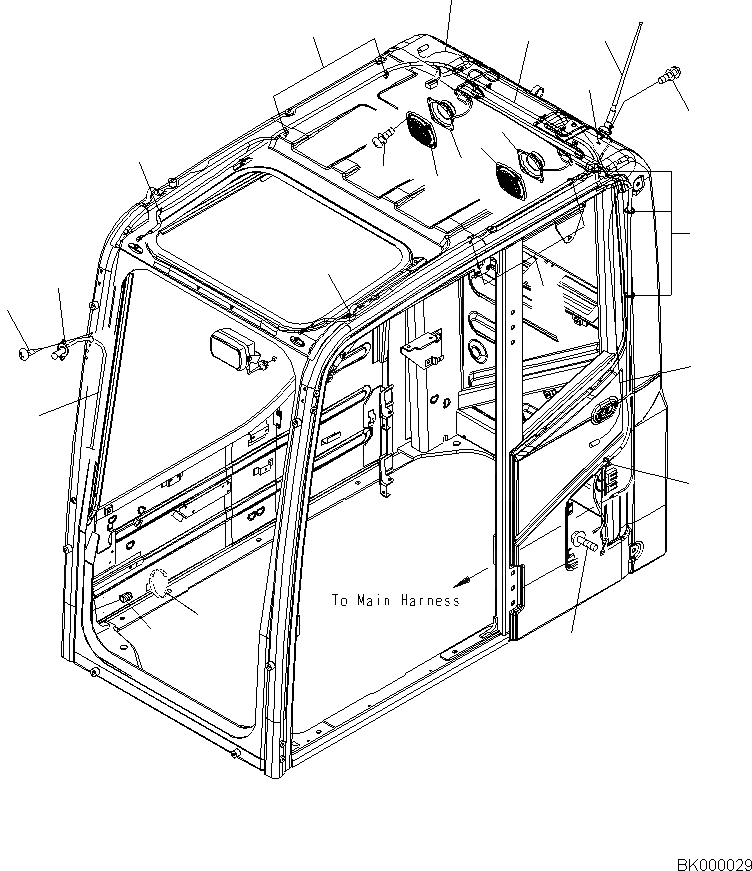 To Main Harness

BK000029