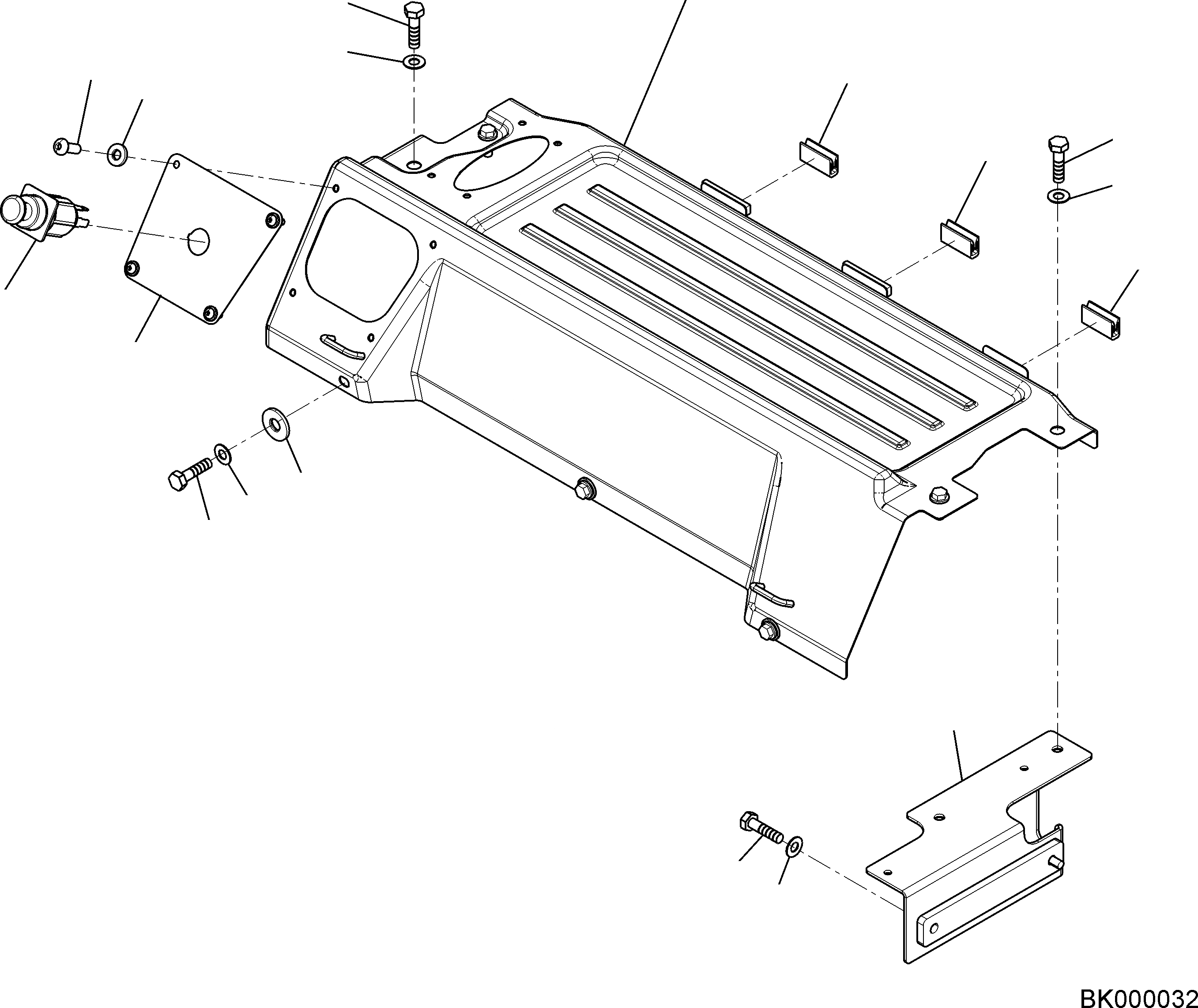 BK000032