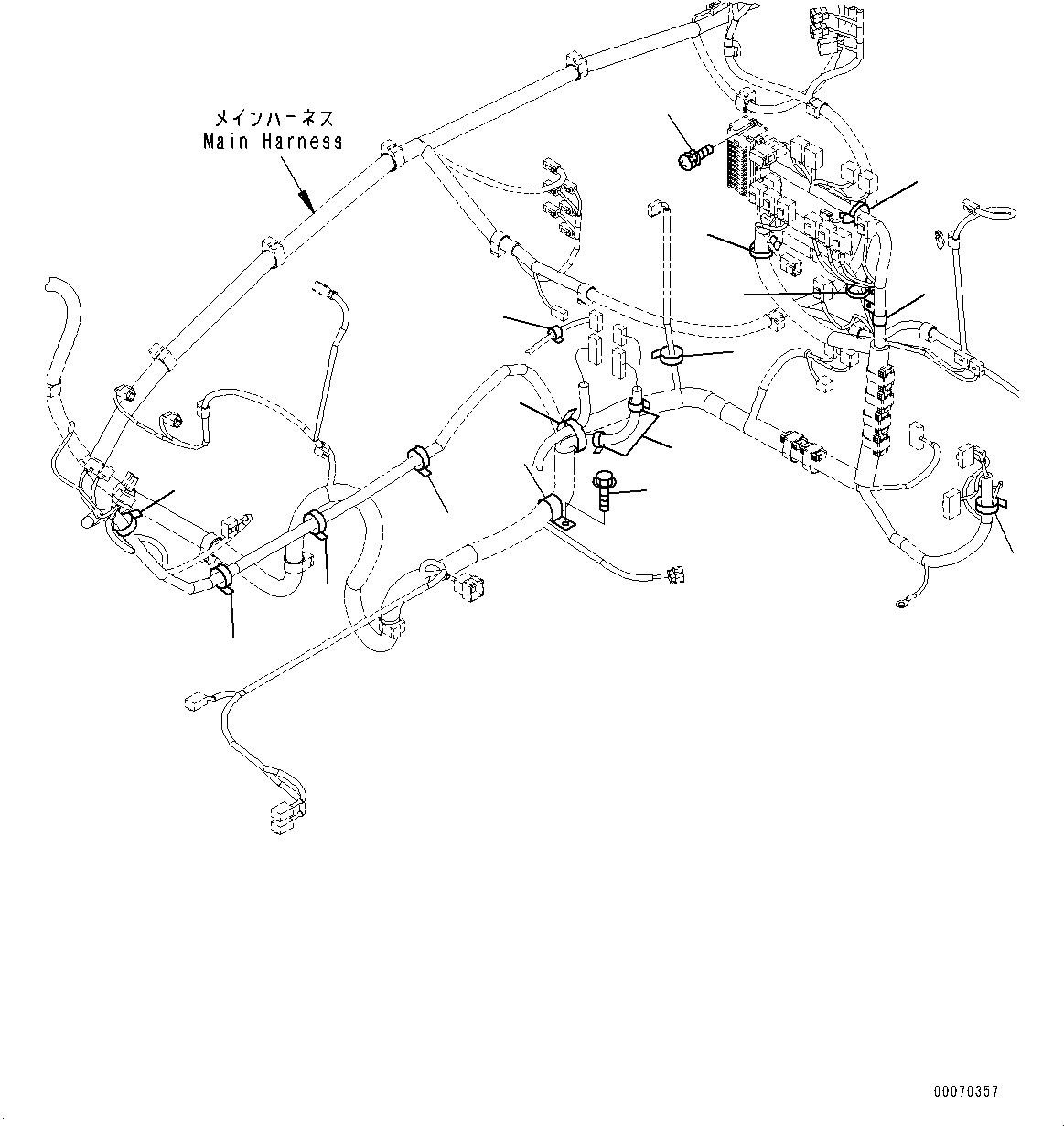 メインハーネス
Main Harness

00070357