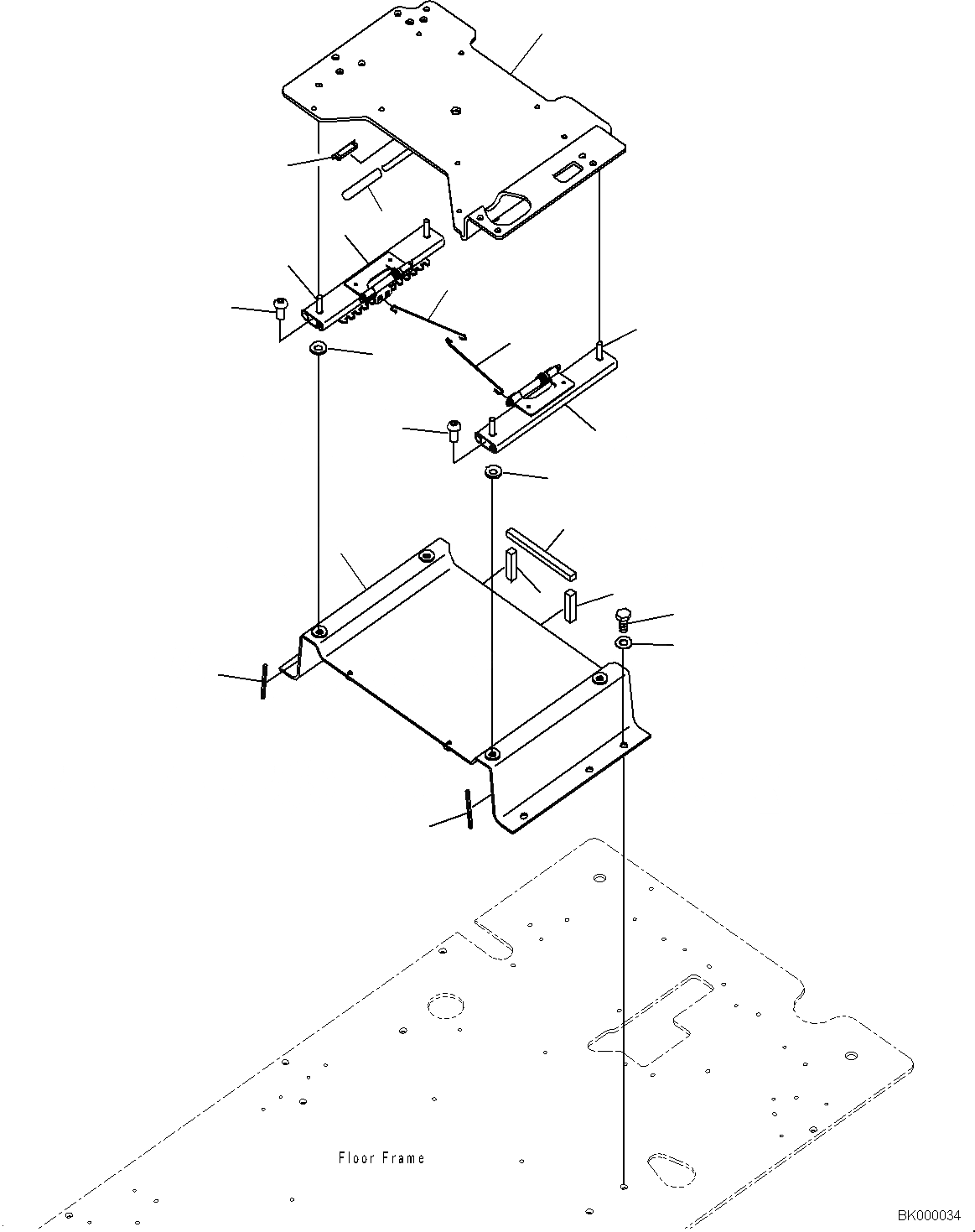 Floor Frame

BK000034