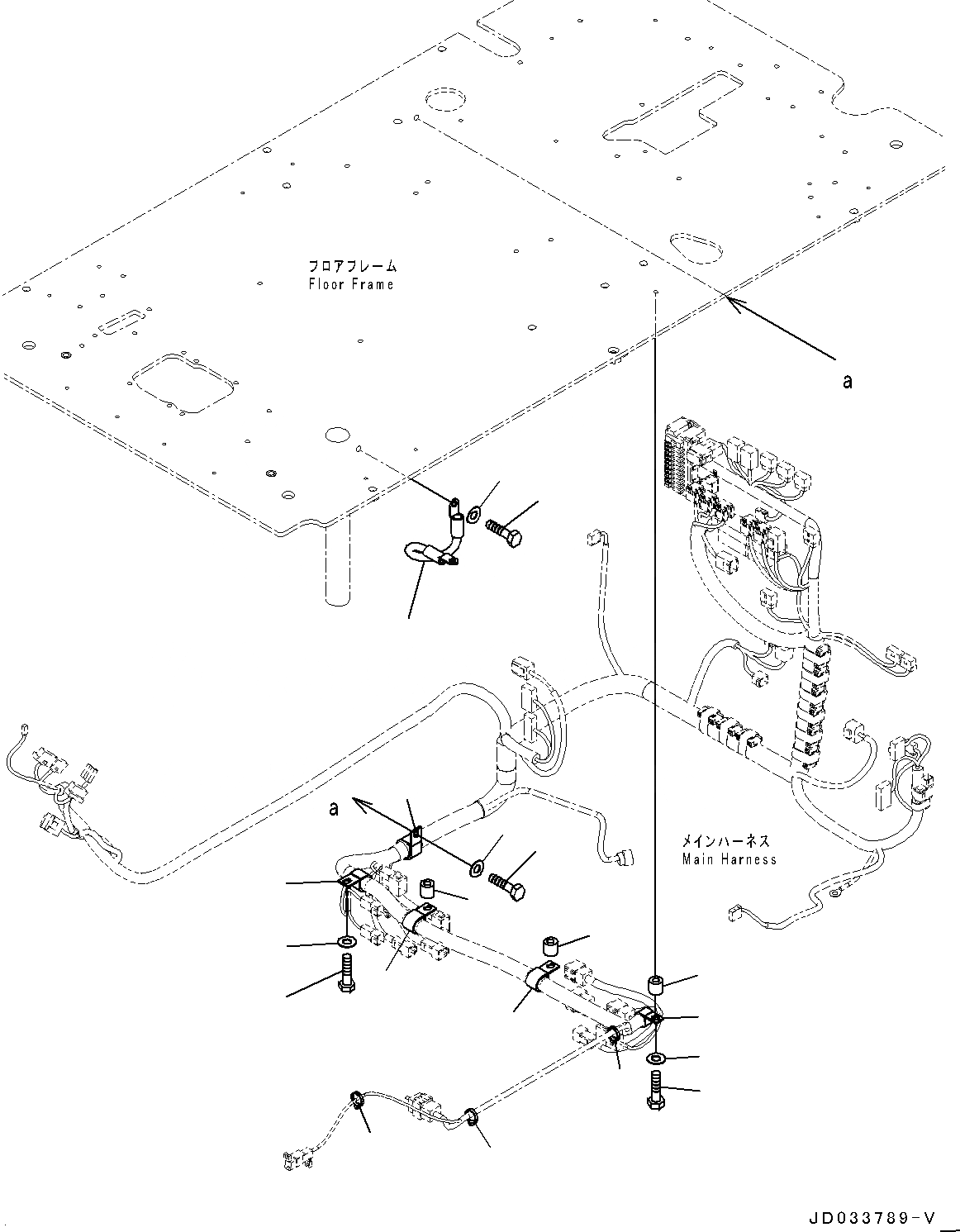 フロアフレーム
Floor Frame

a

a

メインハーネス
Main Harness

JD033789-V