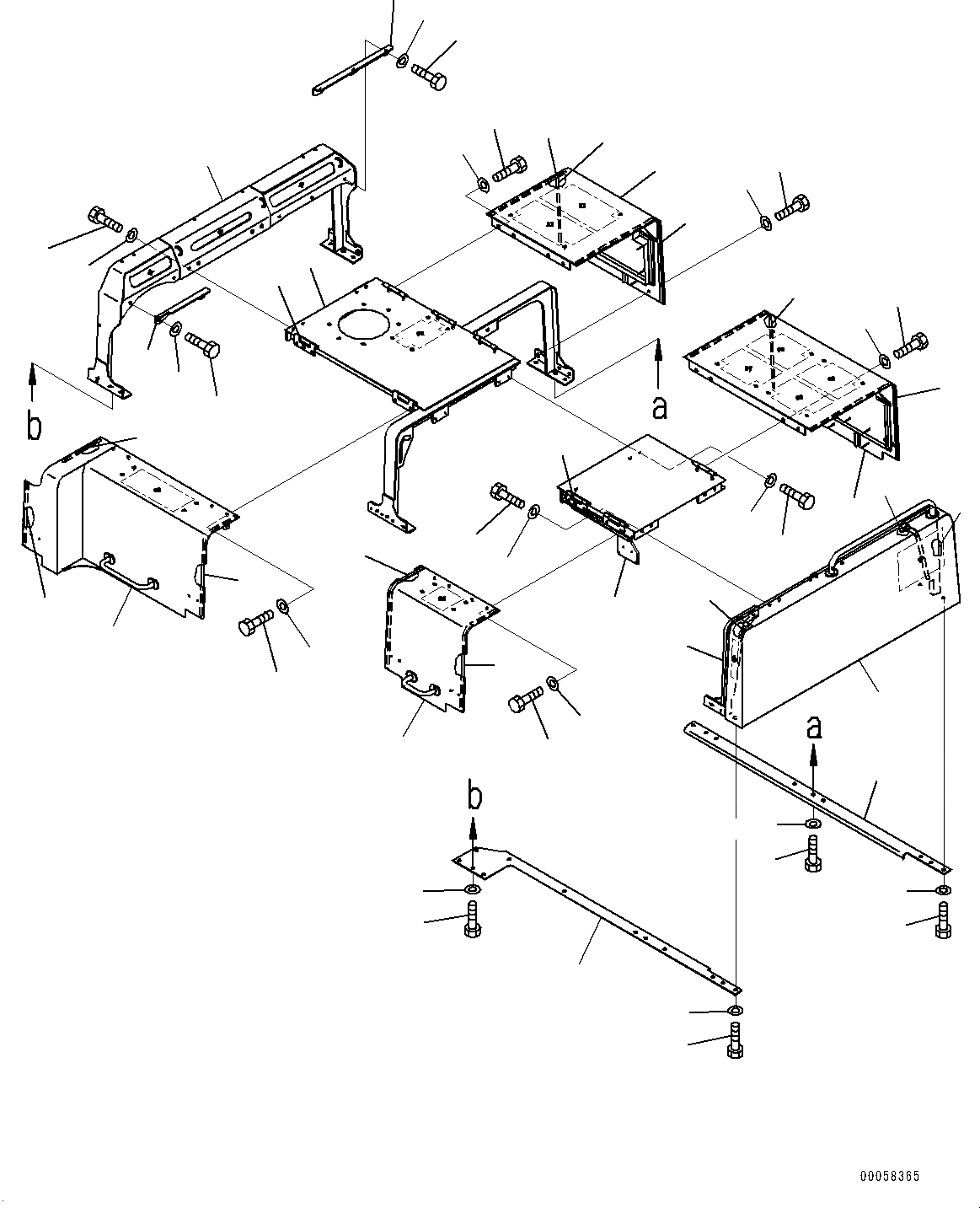 b

a

a

b

00058365