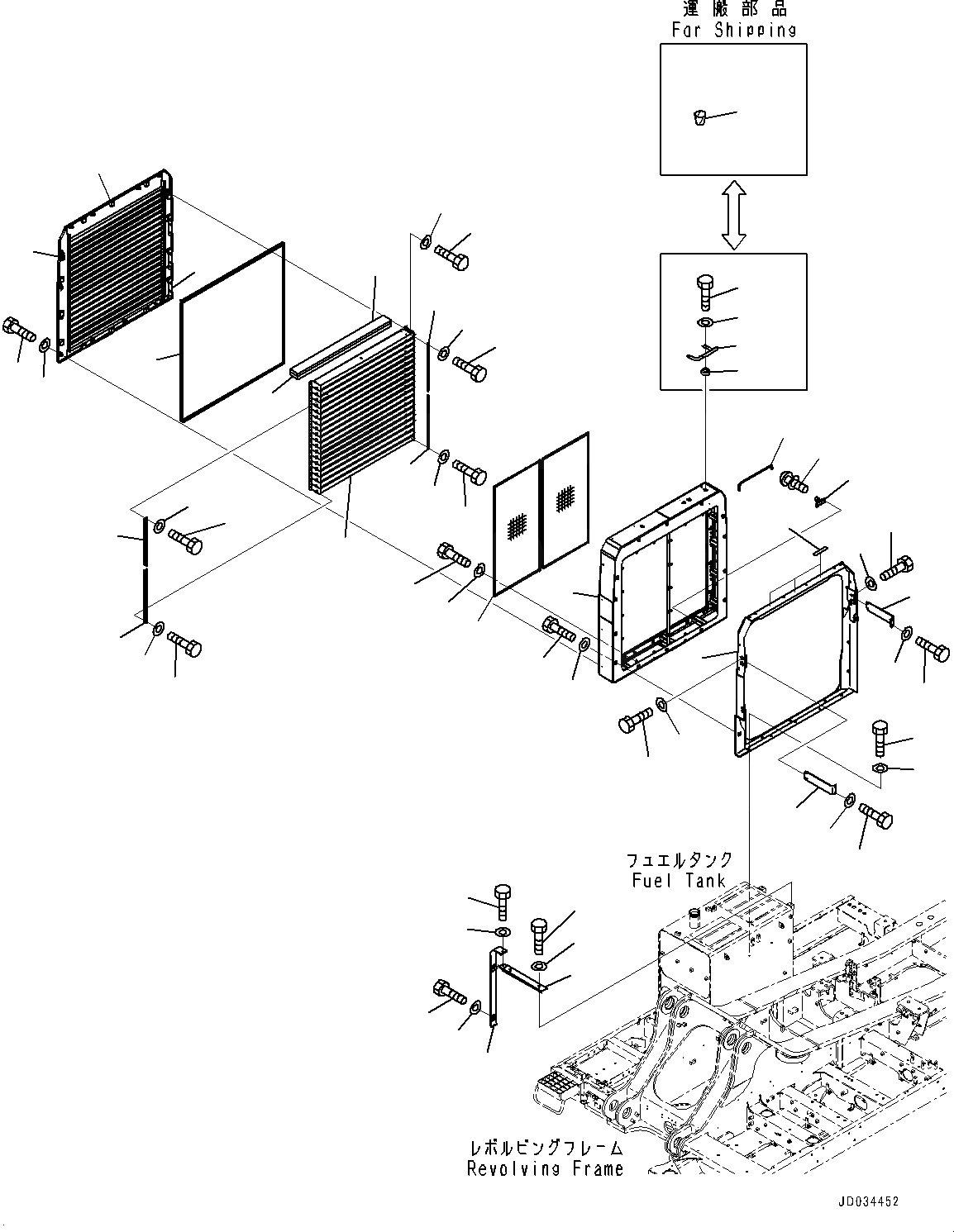 運搬部品
For Shipping

フュエルタンク
Fuel Tank

レボルビングフレーム
Revolving Frame

JD034452