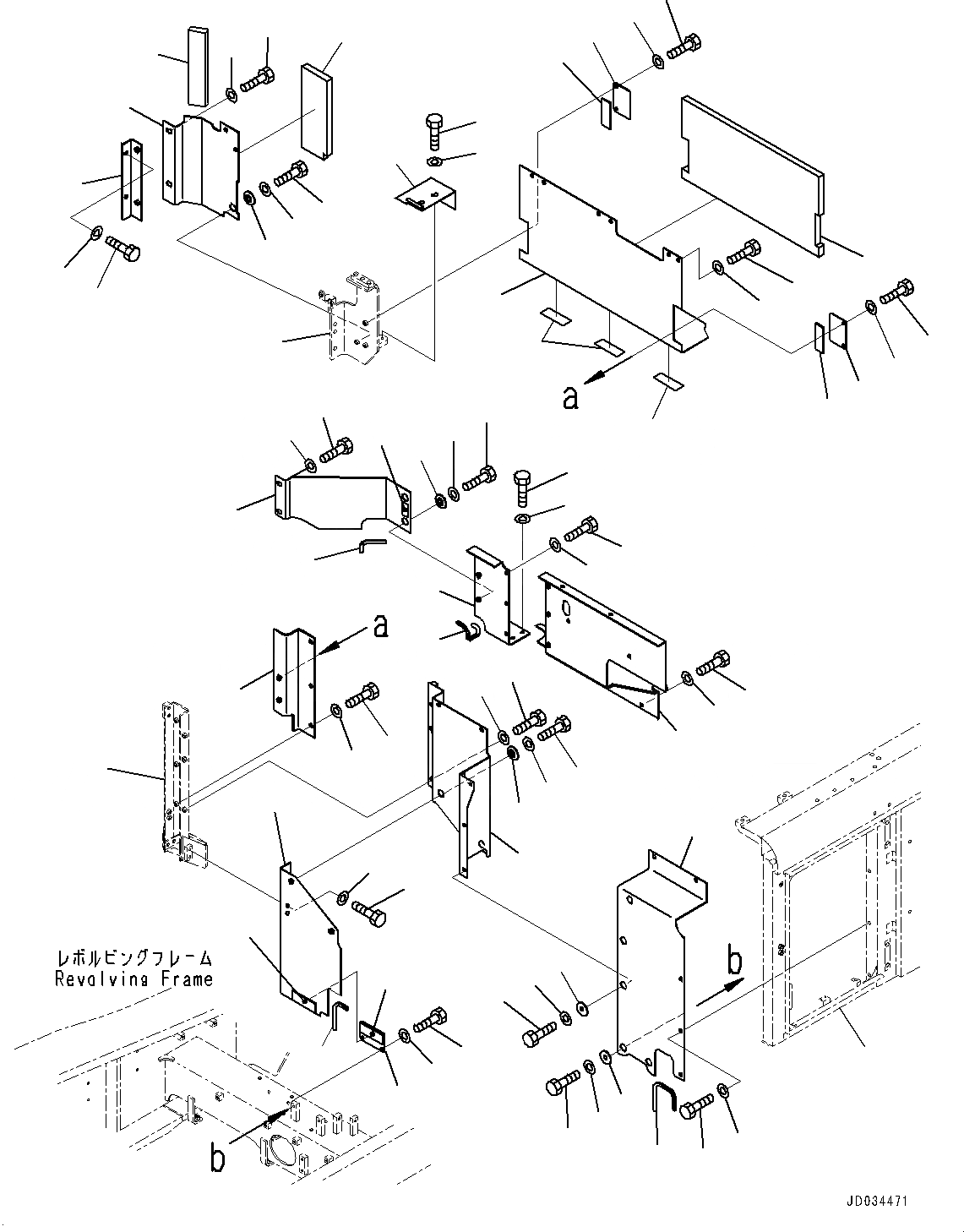 a

a

レボルビングフレーム
Revolving Frame

b

b

JD034471