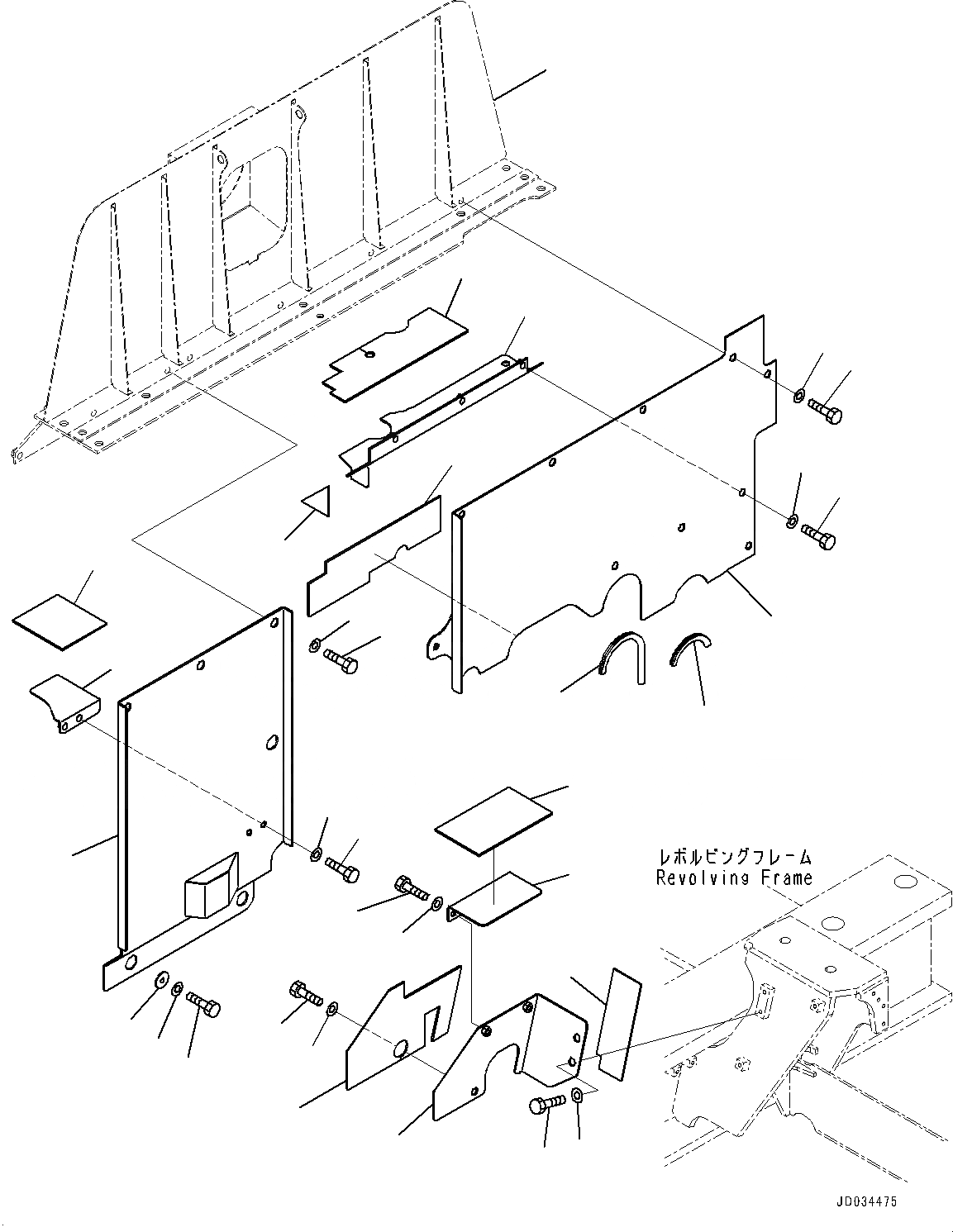 レボルビングフレーム
Revolving Frame

JD034475