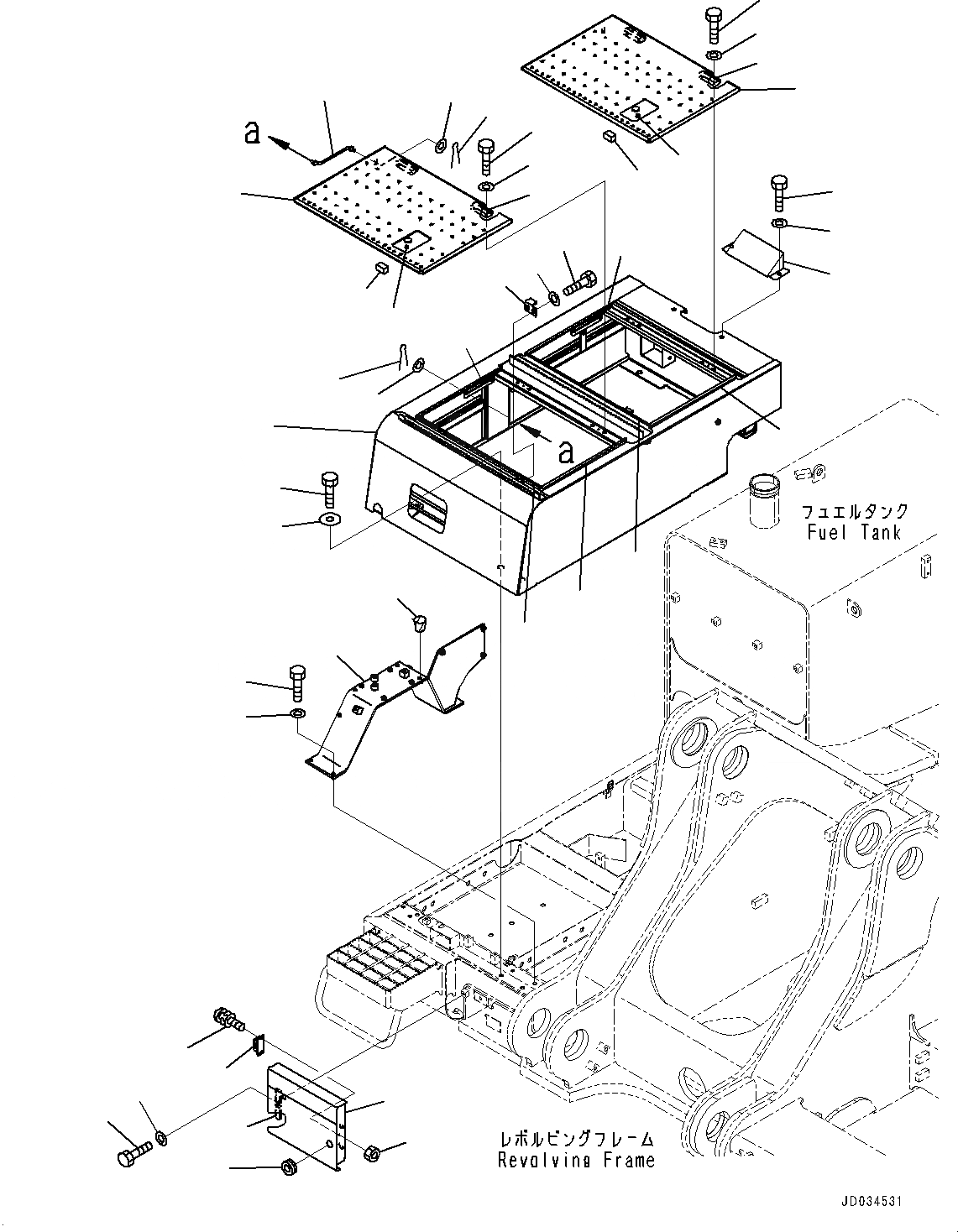 a

a

フュエルタンク
Fuel Tank

レボルビングフレーム
Revolving Frame

JD034531