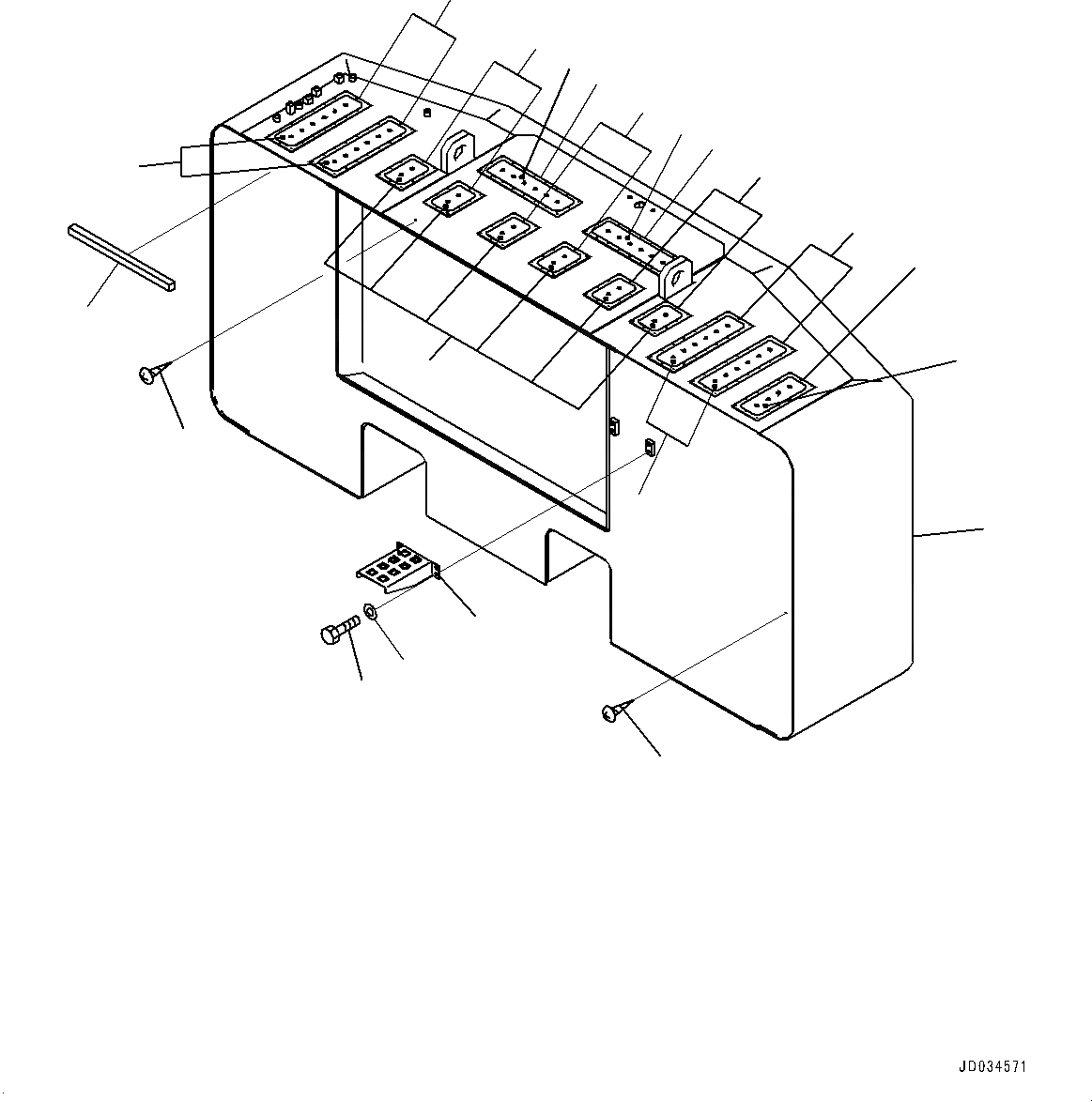 JD034571