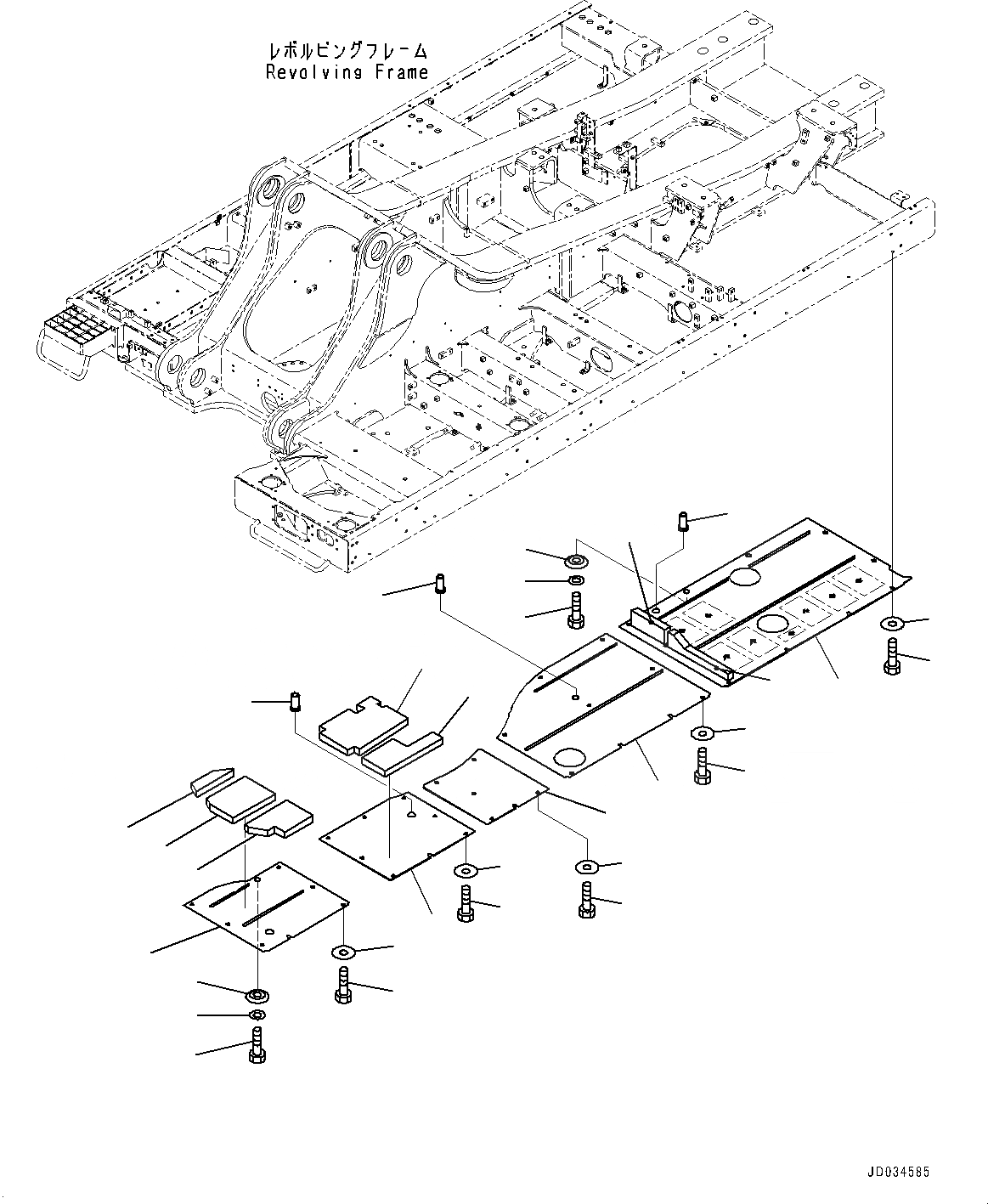 レボルビングフレーム
Revolving Frame

JD034585