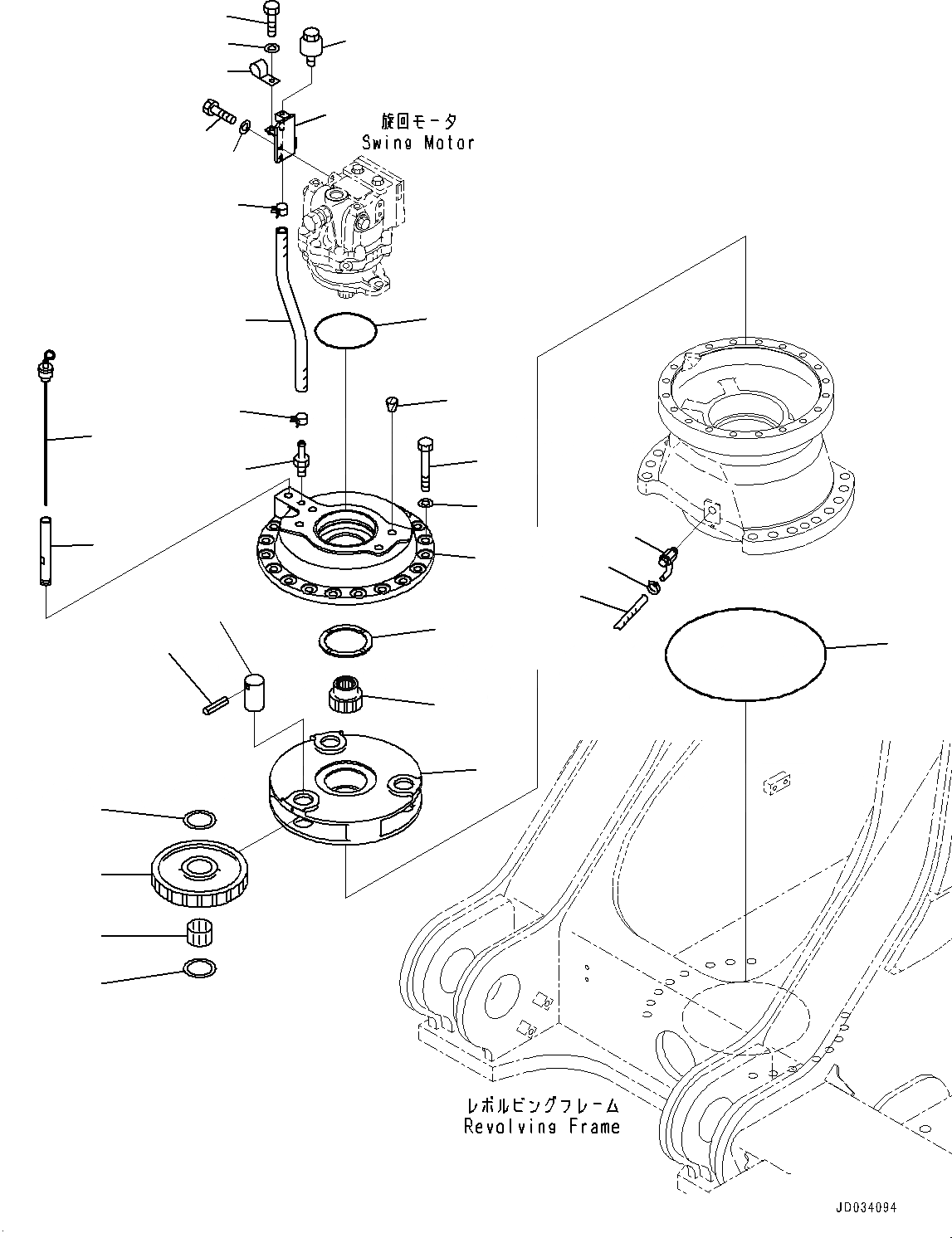 旋回モータ
Swing Motor

レボルビングフレーム
Revolving Frame

JD034094