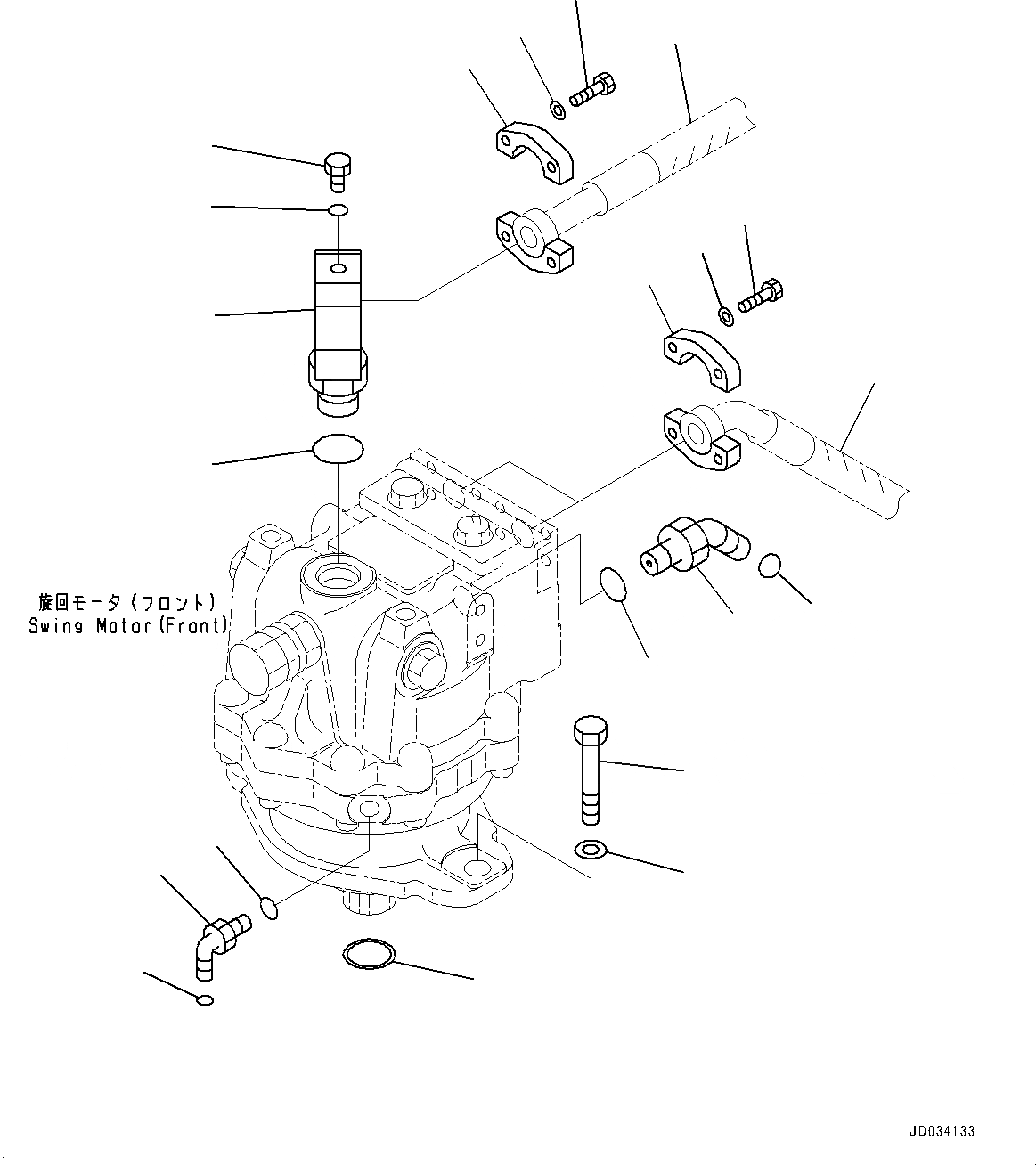 旋回モータ(フロント)
Swing Motor(Front)

JD034133