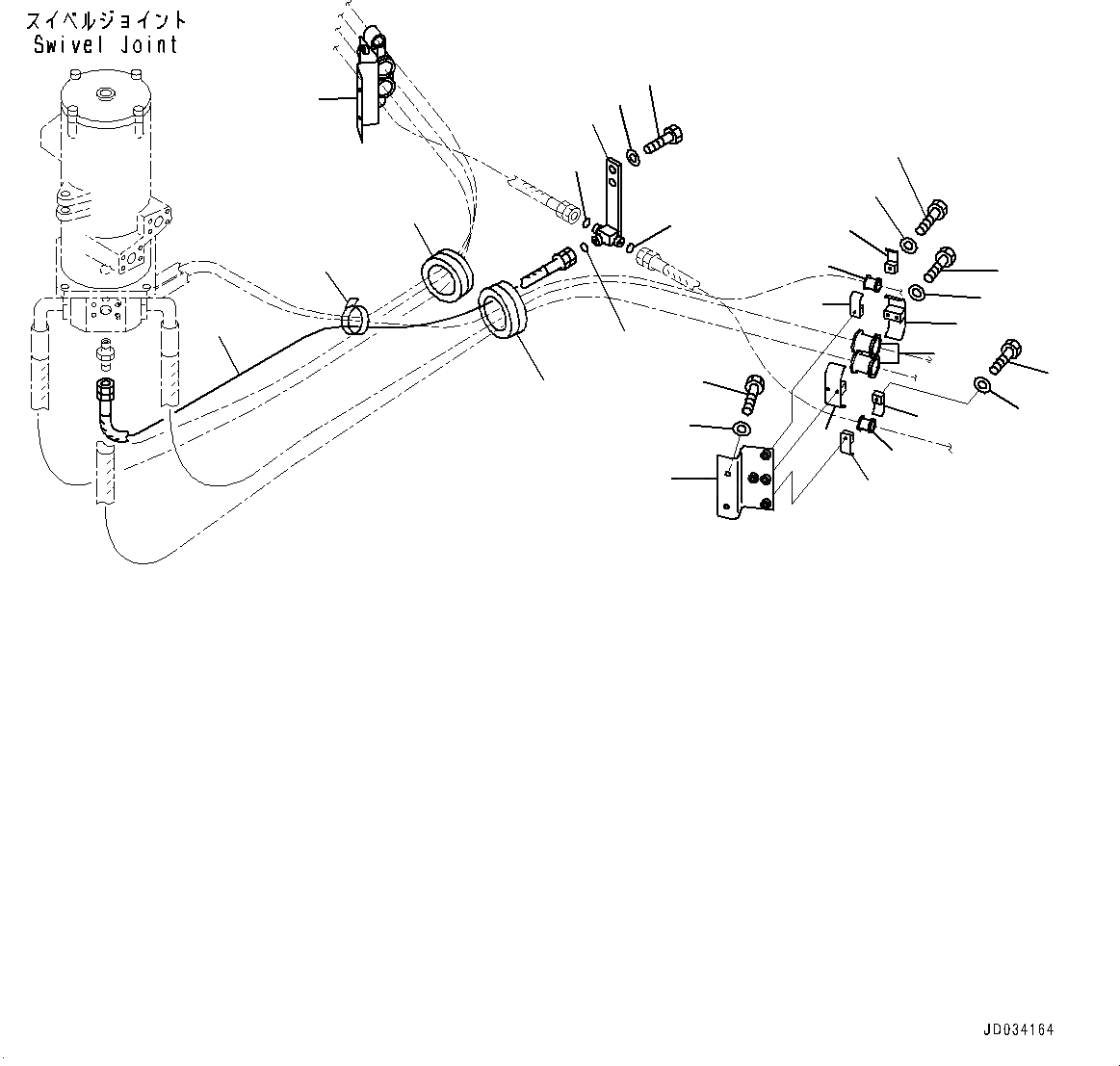 スイベルジョイント
Swivel Joint

JD034164