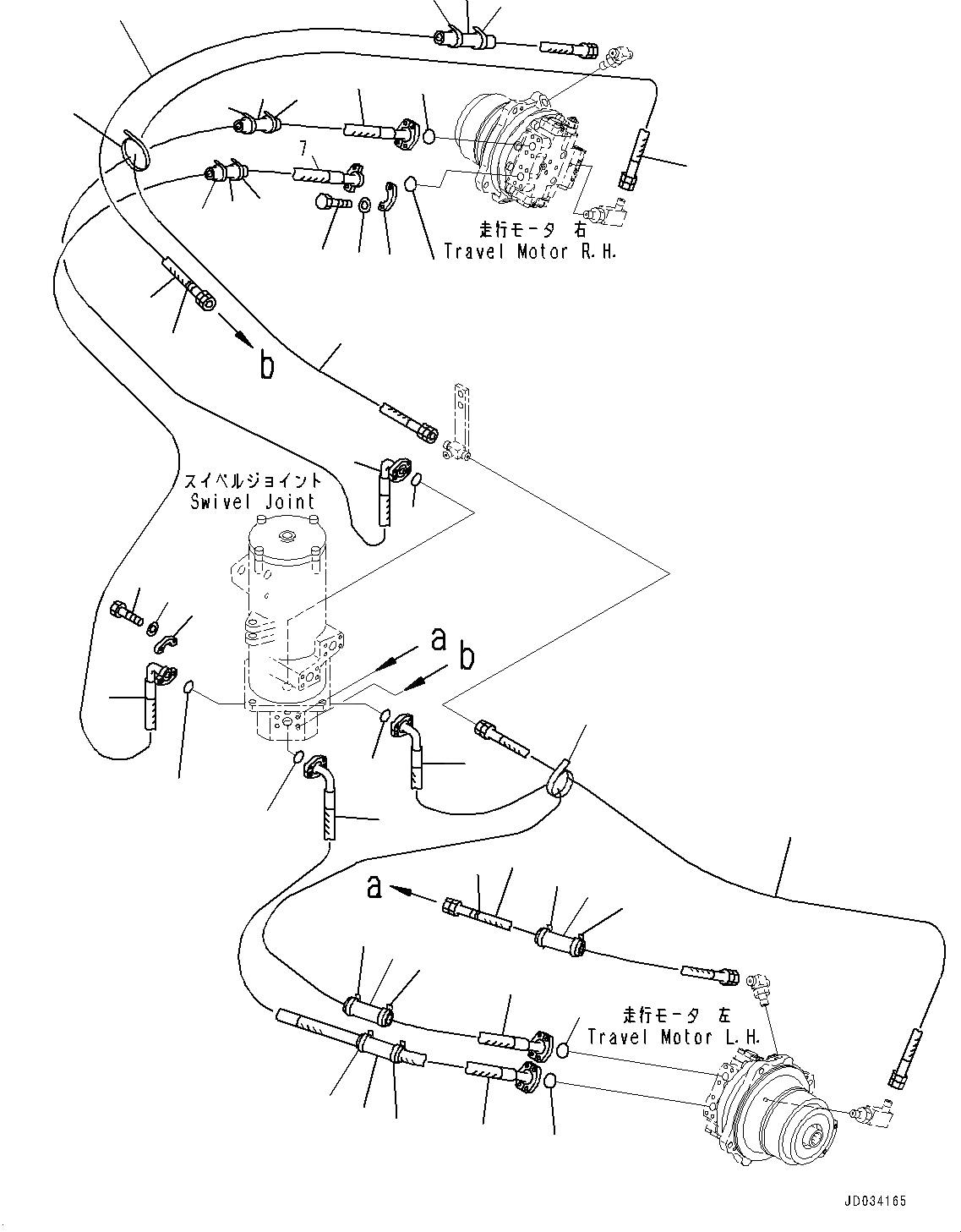 7

走行モータ 右
Travel Motor R.H.

b

スイベルジョイント
Swivel Joint

a

b

a

走行モータ 左
Travel Motor L.H.

JD034165