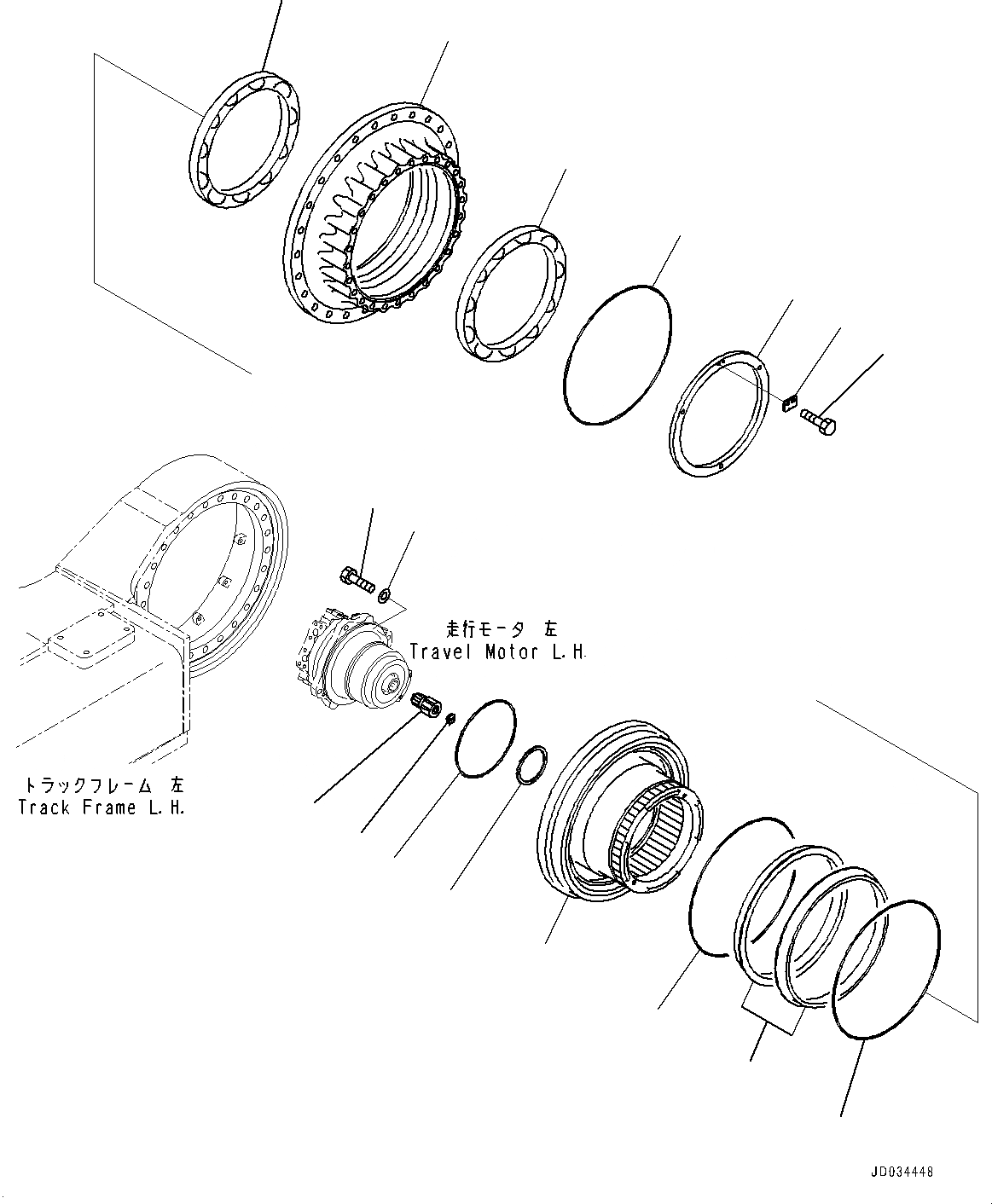 走行モータ 左
Travel Motor L.H.

トラックフレーム 左
Track Frame L.H.

JD034448