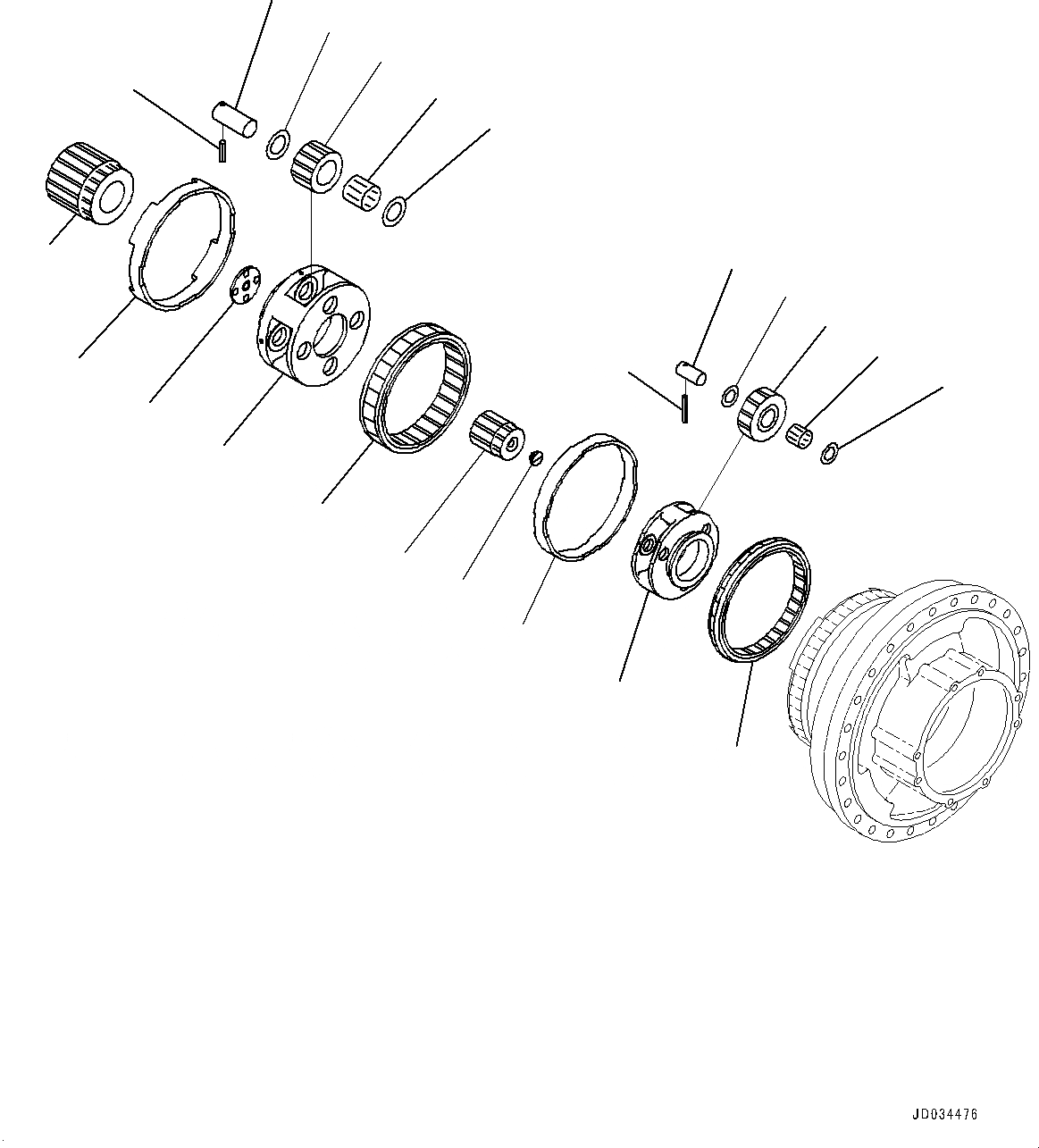 JD034476