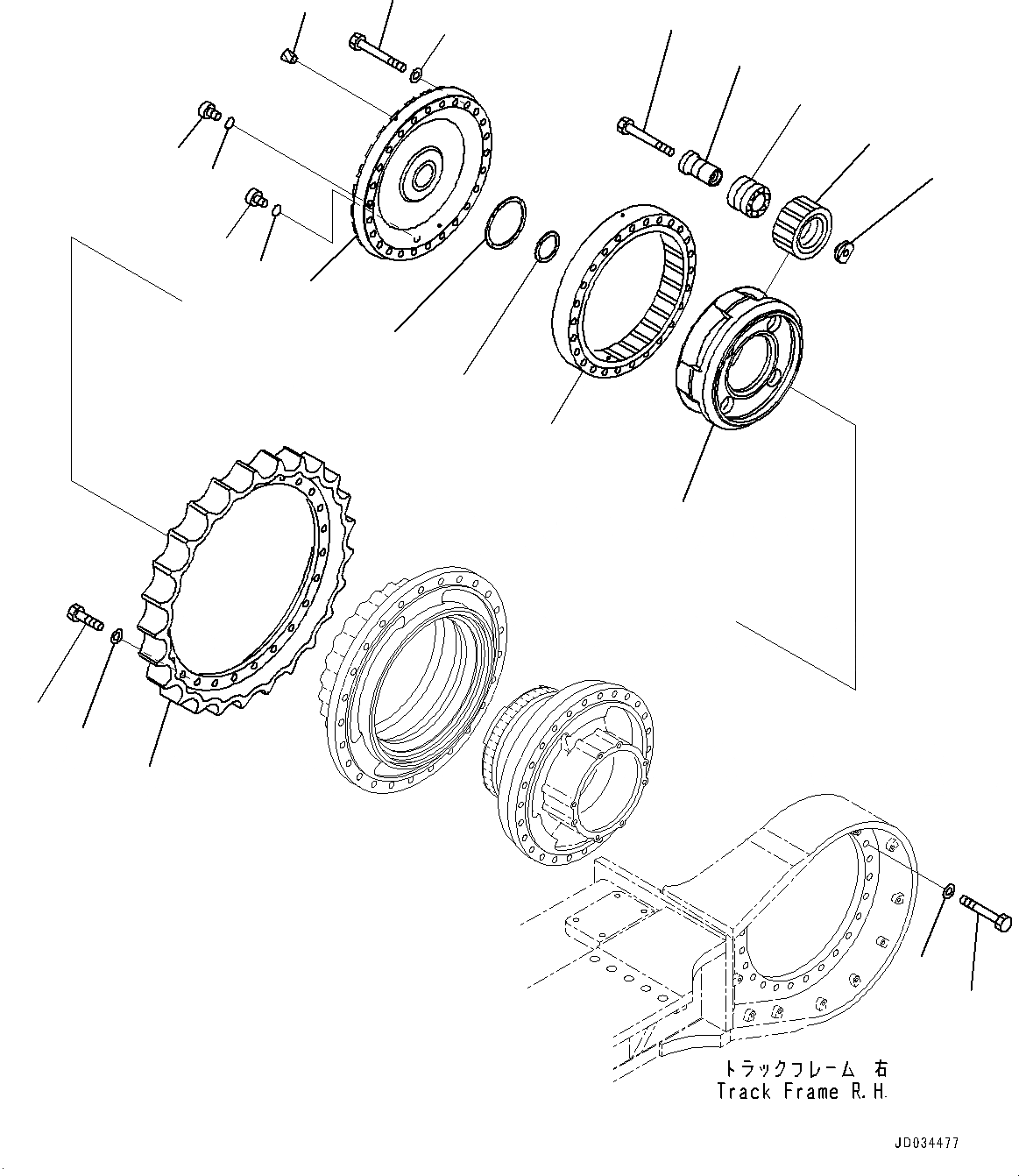 トラックフレーム 右
Track Frame R.H.

JD034477