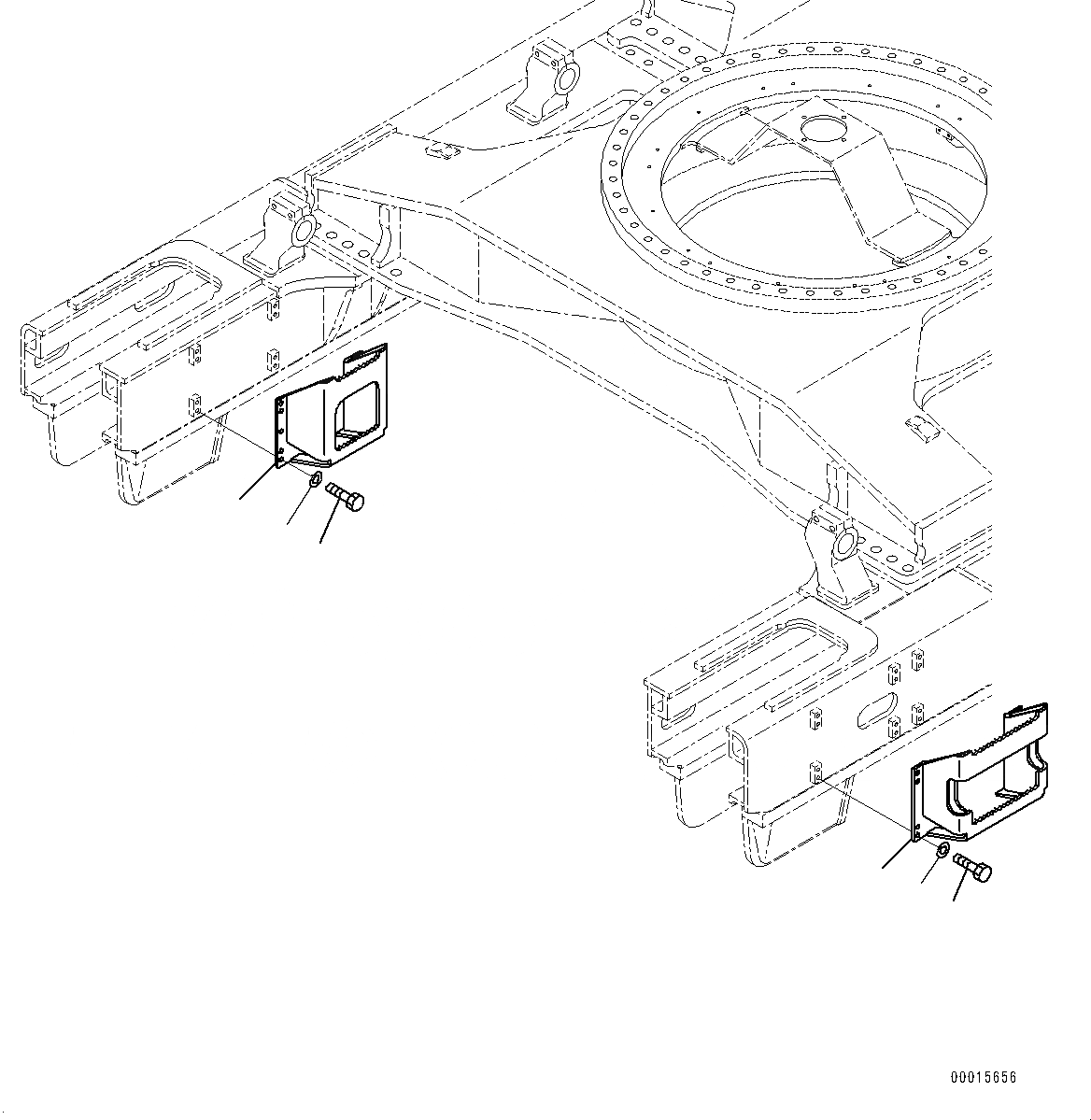 00015656