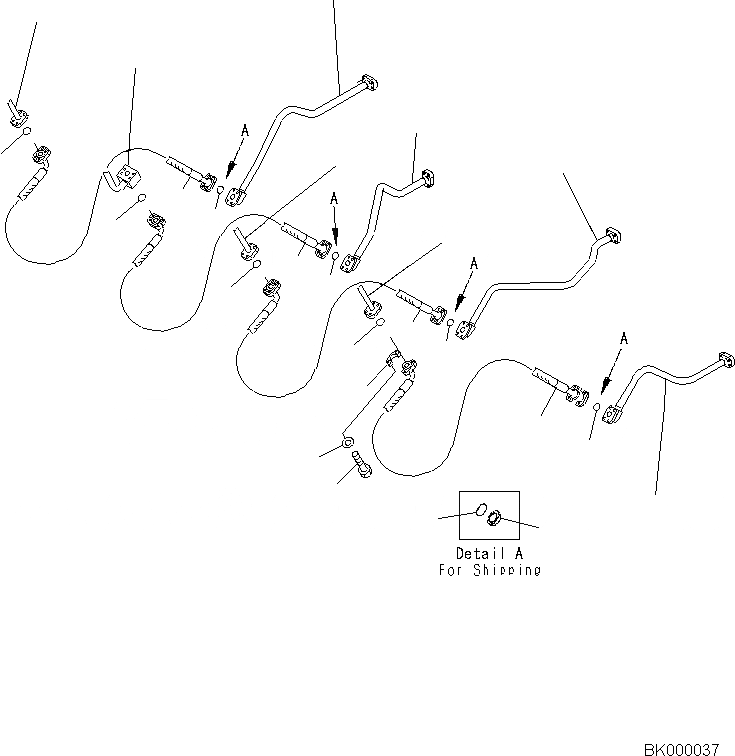 A

A

A

A

Detail A
For Shipping

BK000037