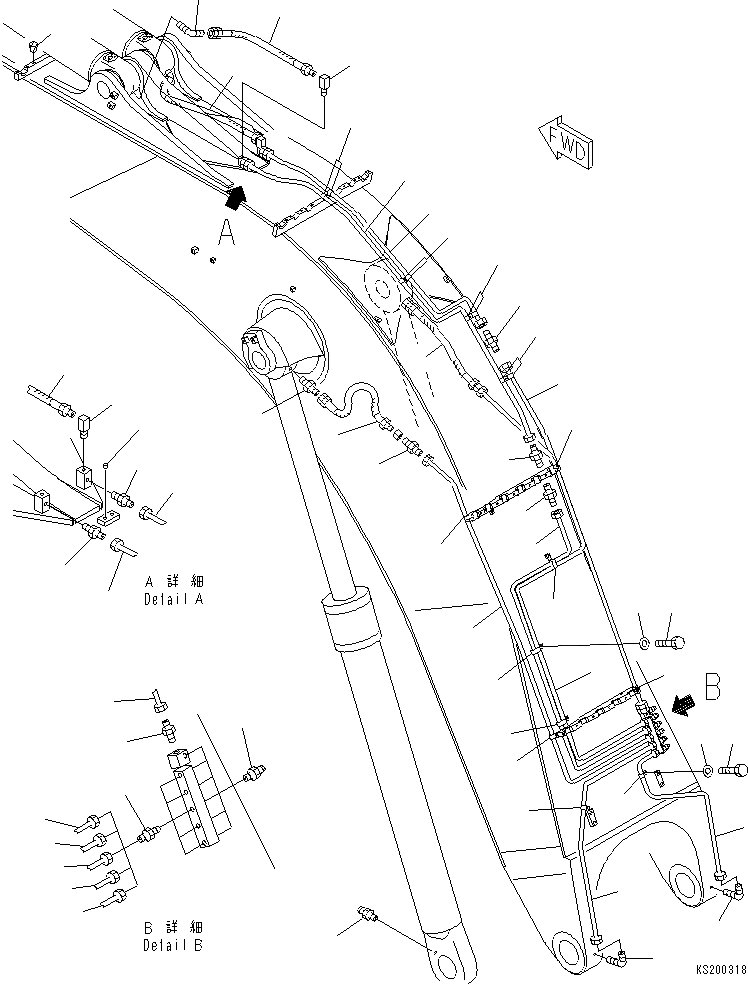 FWD

A

A 詳細
Detail A

B

B 詳細
Detail B

KS200318