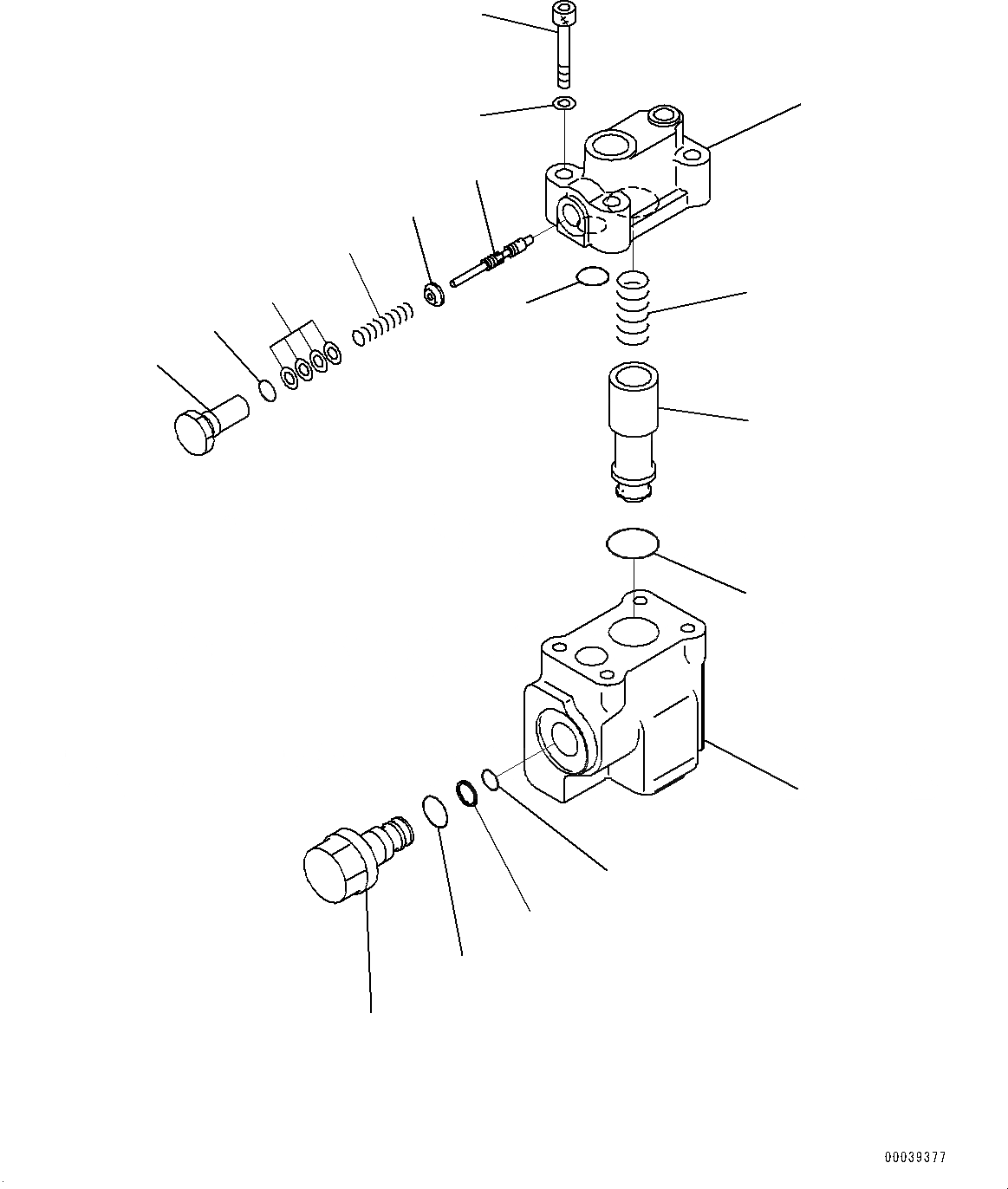 00039377