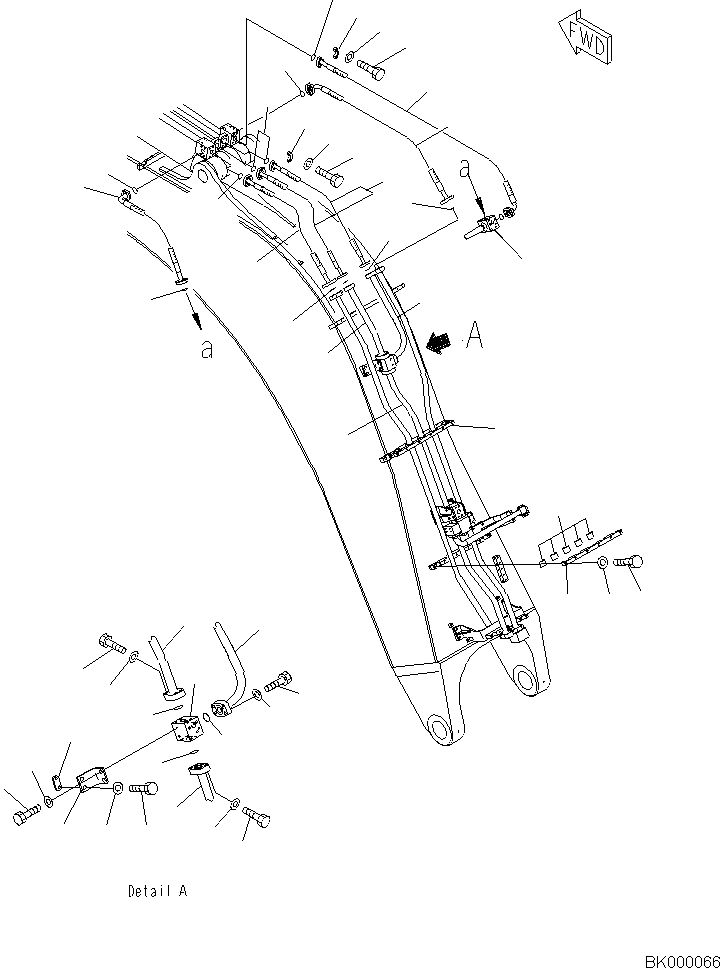 FWD

a

a

A

Detail A

BK000066