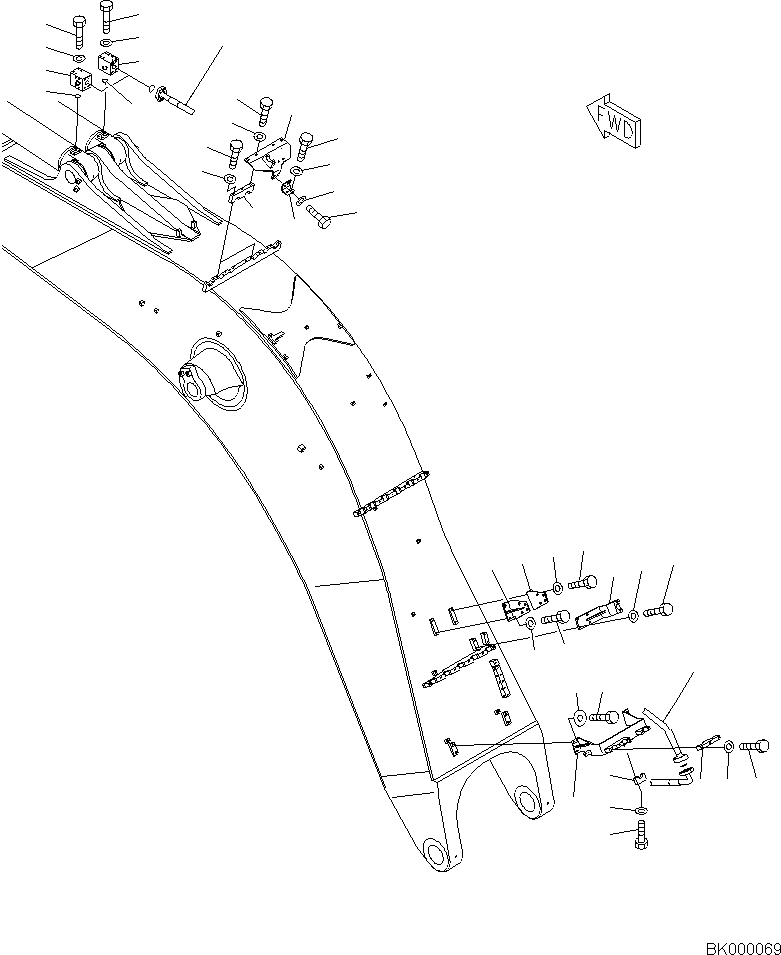 FWD

BK000069