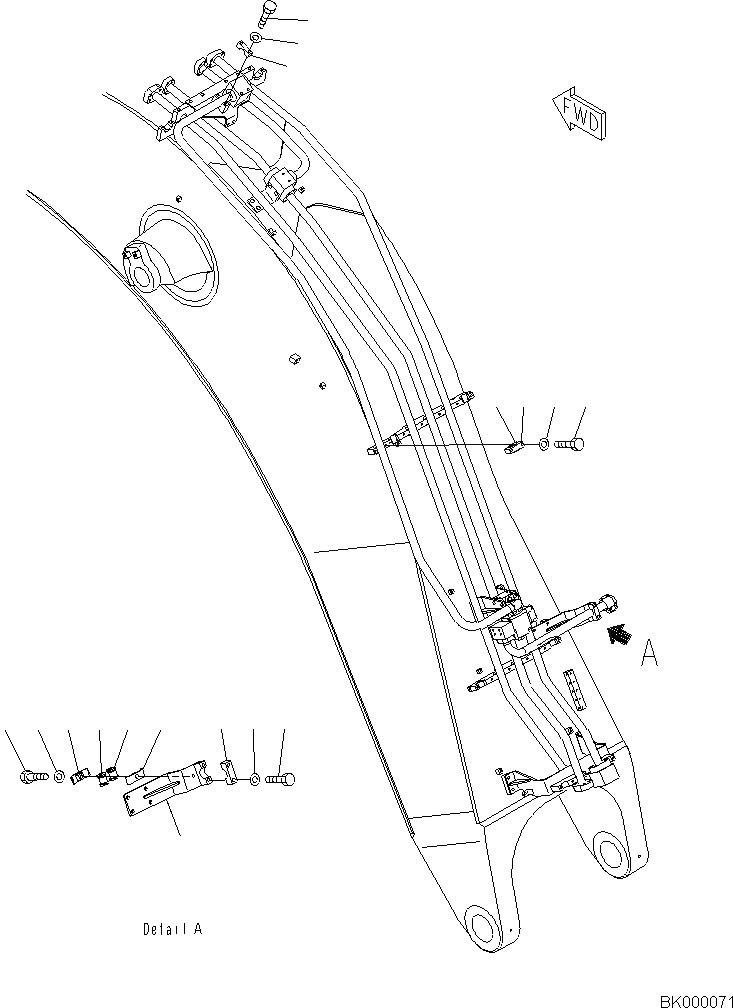 FWD

A

Detail A

BK000071