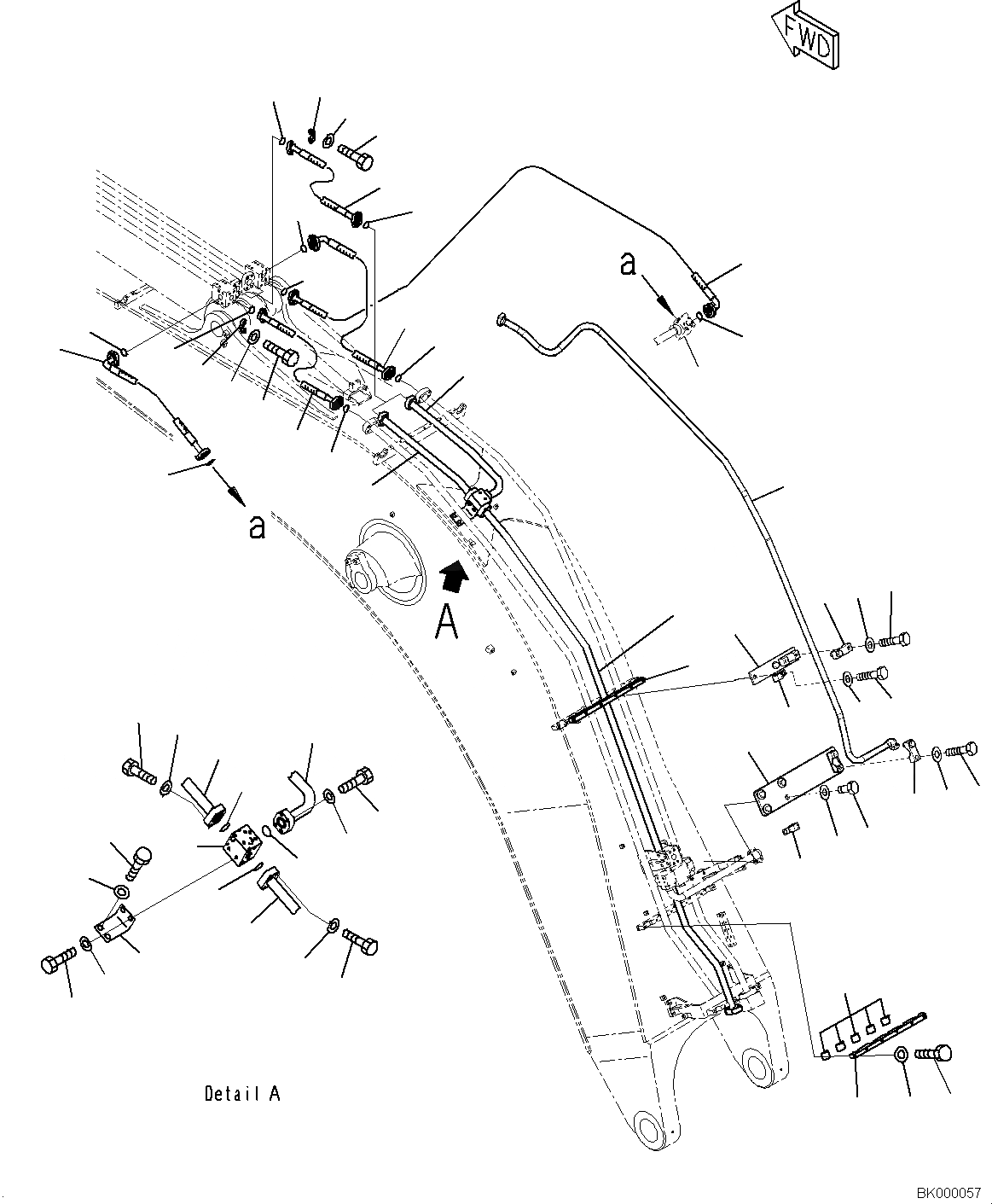 FWD

a

a

A

Detail A

BK000057