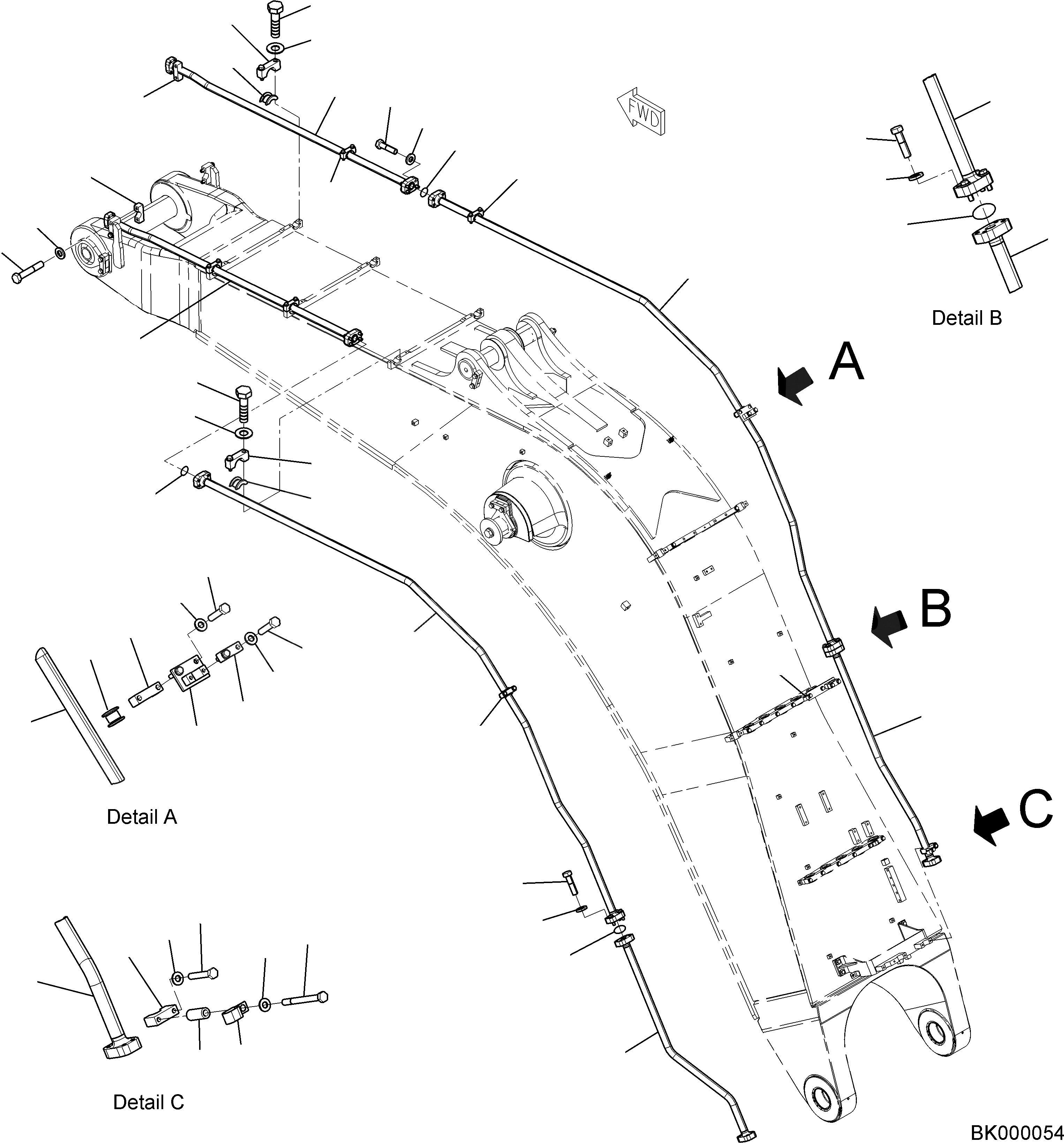 FWD

Detail B

A

B

C

Detail A

Detail C

BK000054