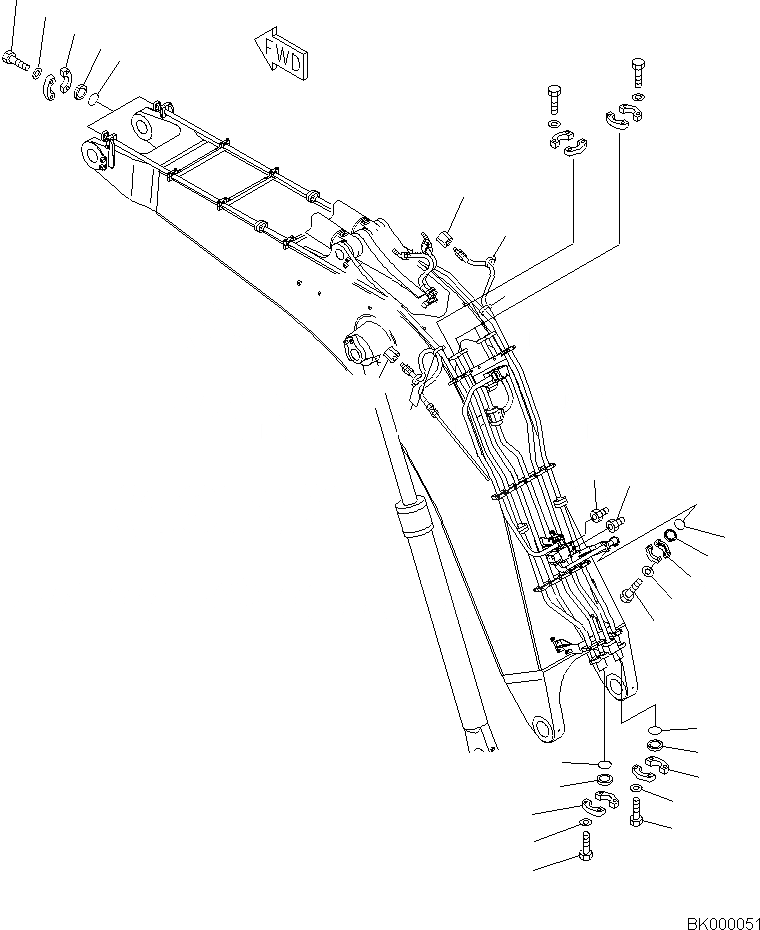 FWD

BK000051