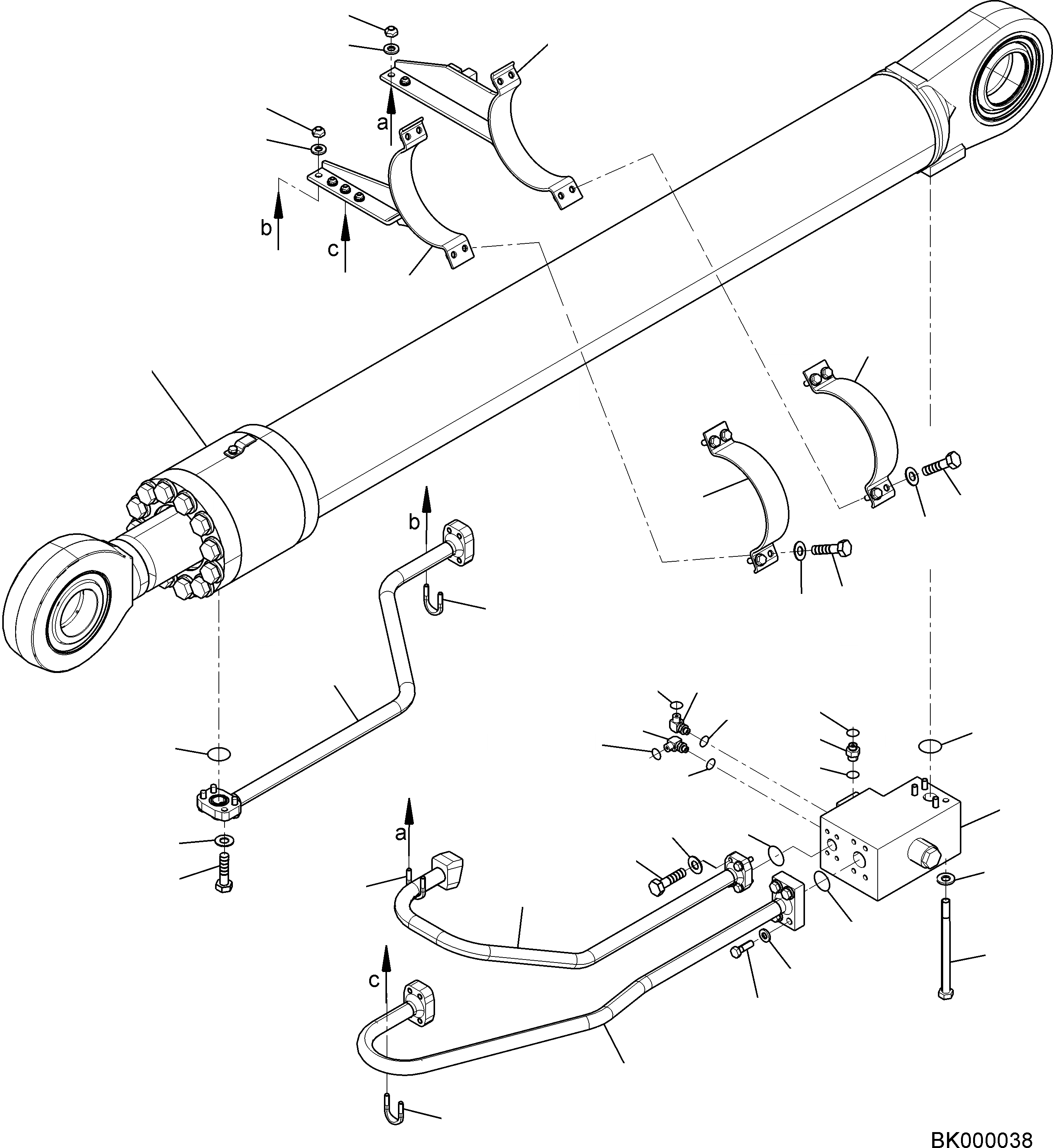 a
b
c
b
a
c
BK000038