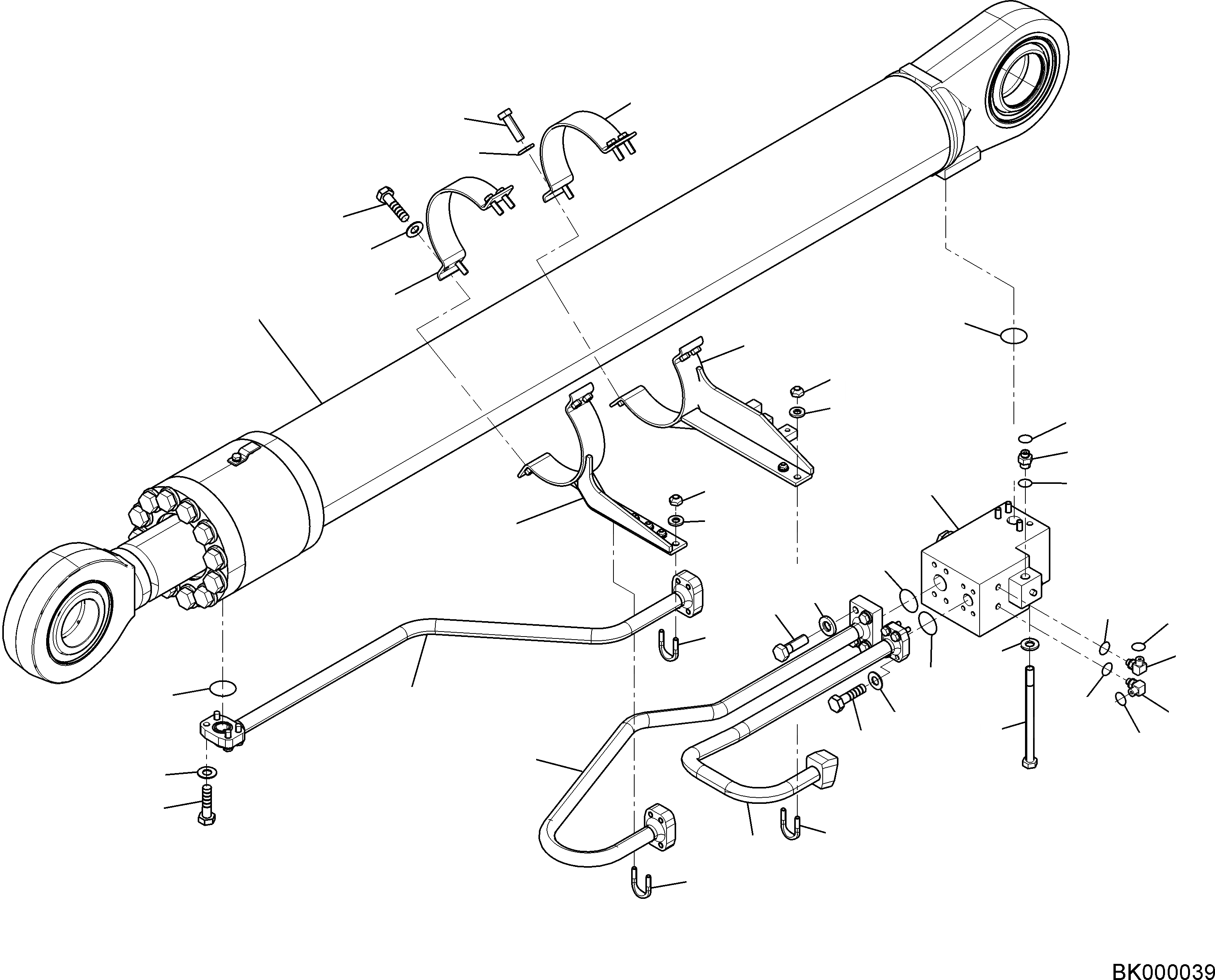 BK000039