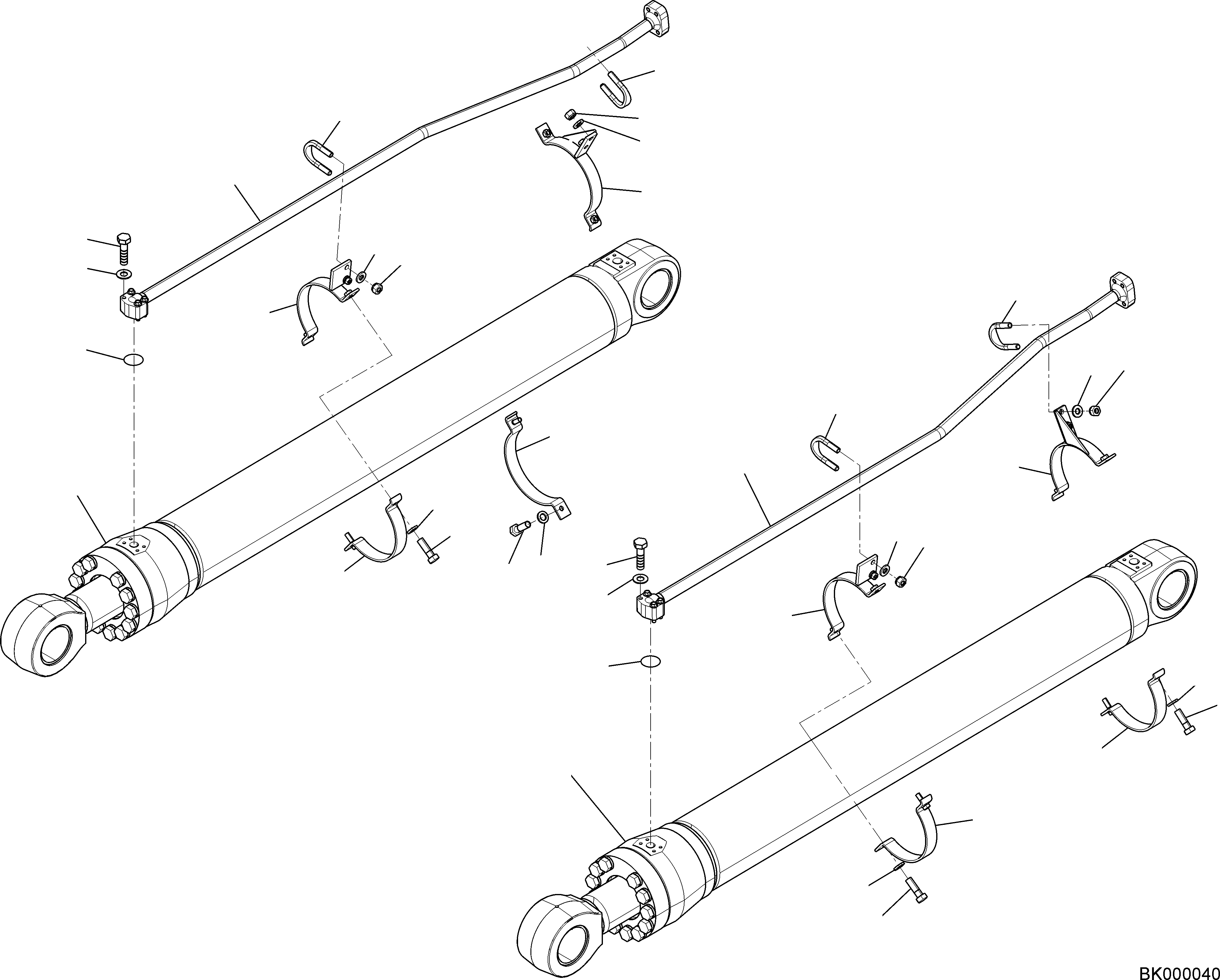 BK000040